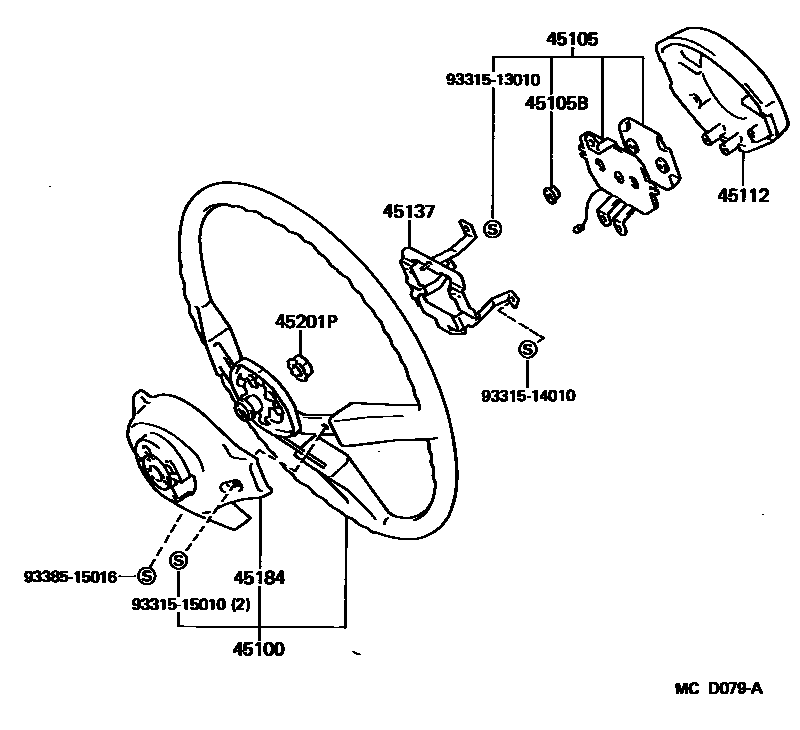 45105
93315-13010
45105B
45112
45137
S
45201P
S
93315-14010
93385-15016
S
S
45184
93315-15010 (2)
45100
MC D079-A