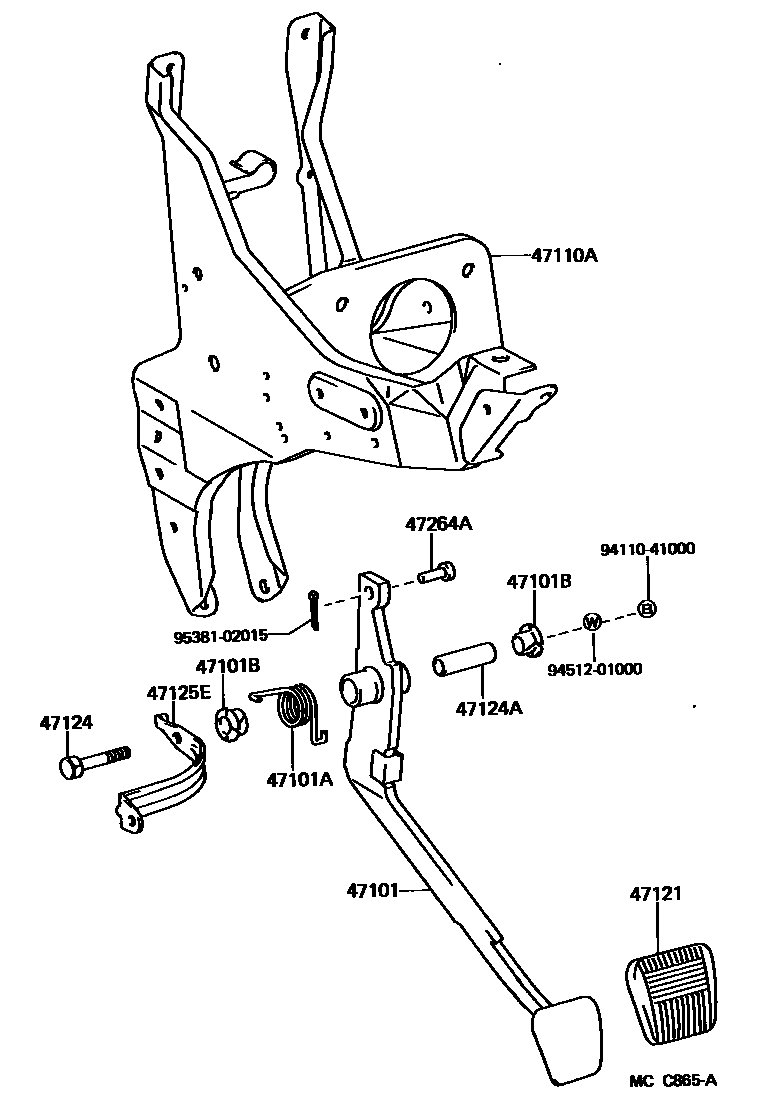 47110A

47264A

94110-41000

47101B

B

W

95381-02015

94512-01000

47101B

47125E

47124A

47124

47101A

47101

47121

MC C865-A