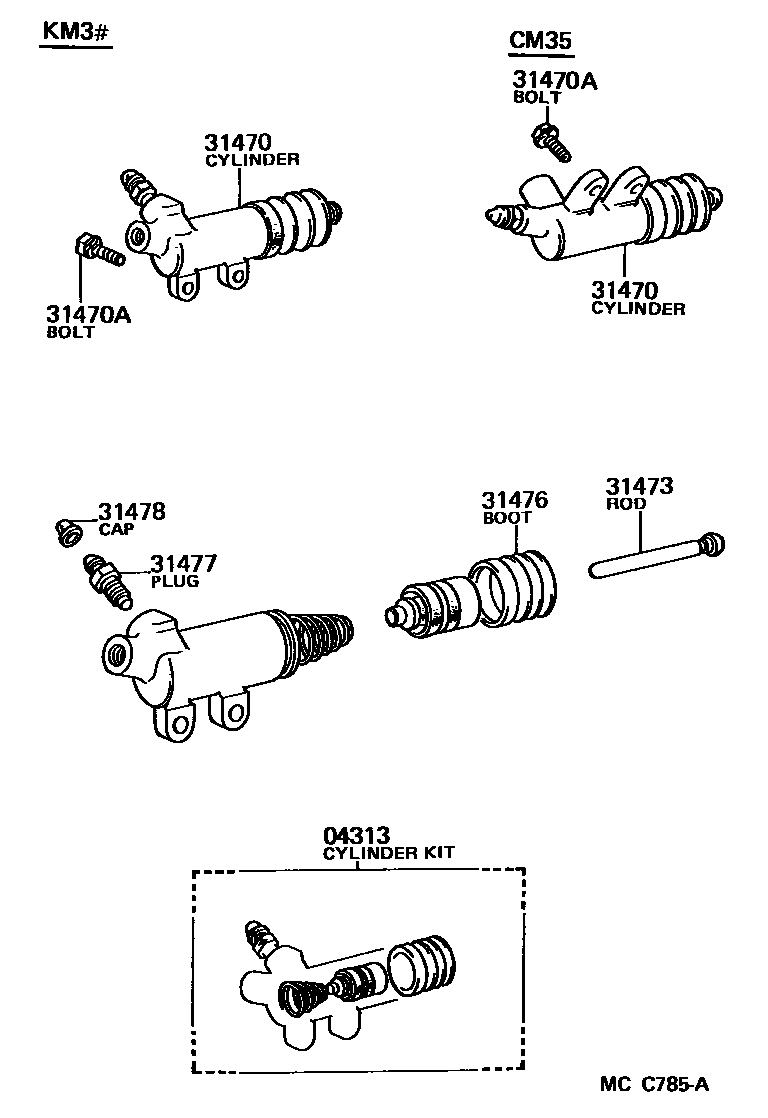 KM3#

CM35

31470A
BOLT

31470
CYLINDER

31470A
BOLT

31470
CYLINDER

31478
CAP

31477
PLUG

31476
BOOT

31473
ROD

04313
CYLINDER KIT

MC C785-A