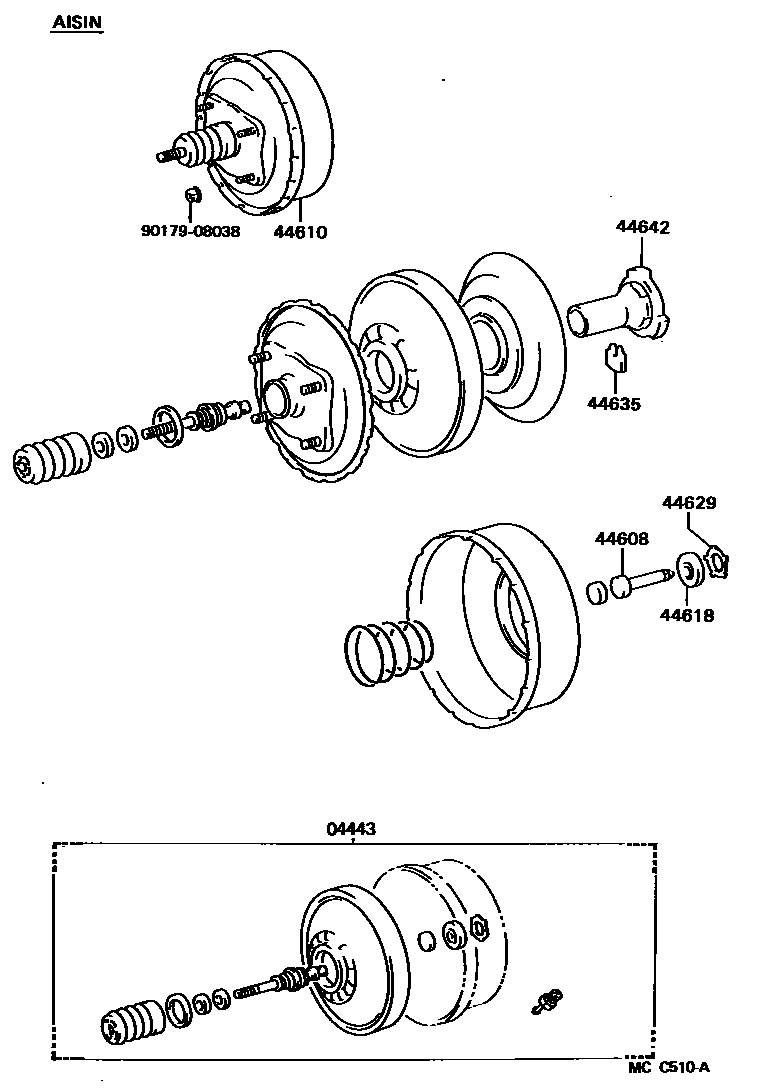 AISIN

90179-08038
44610

44642

44635

44629
44608
44618

04443

MC C510-A