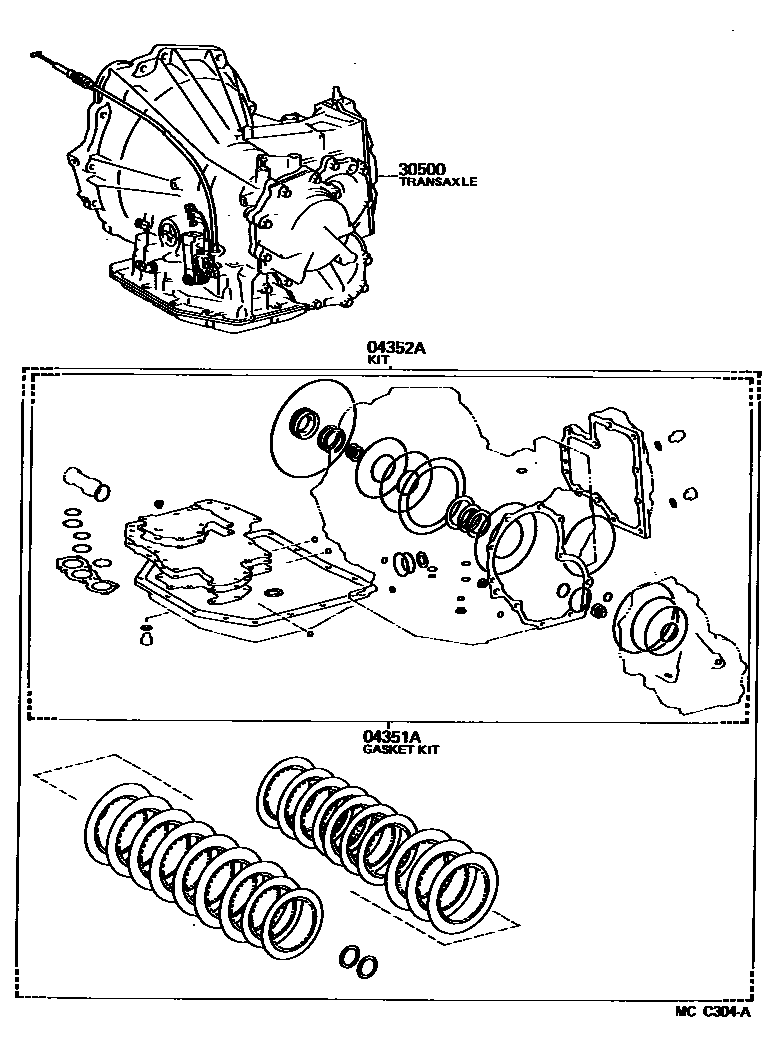 30500
TRANSAXLE

04352A
KIT

04351A
GASKET KIT

MC C304-A