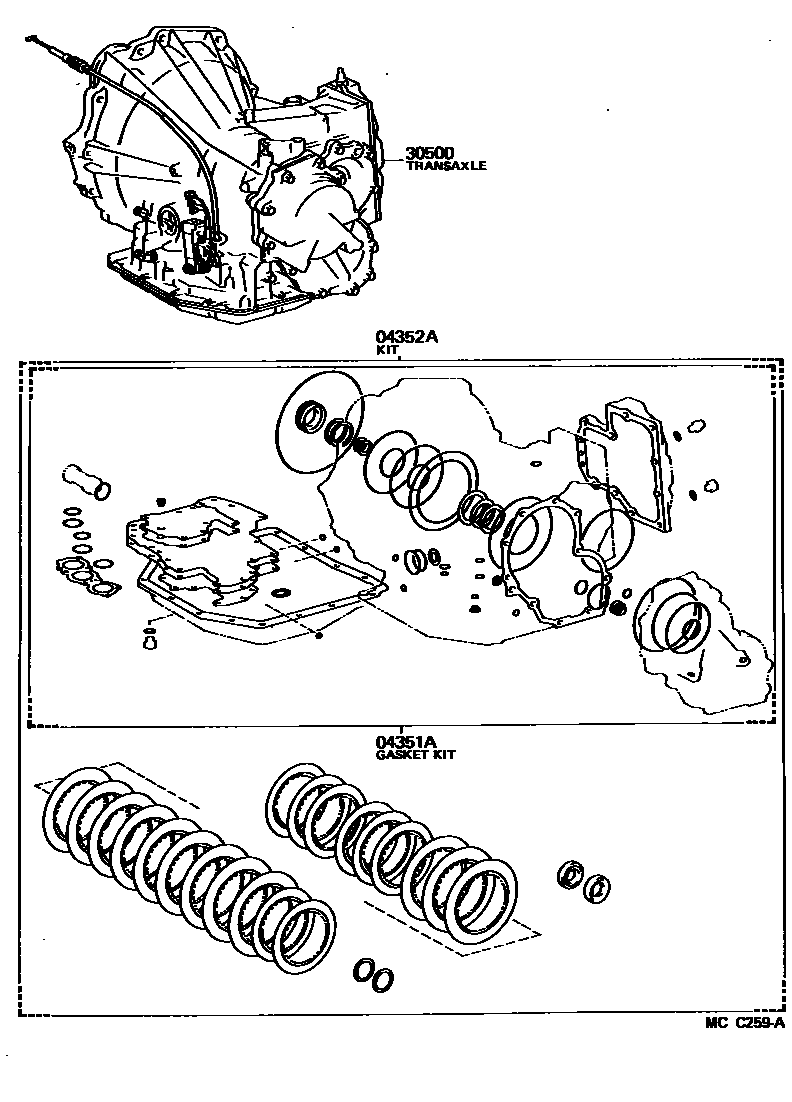 30500
TRANSAXLE

04352A
KIT

04351A
GASKET KIT

MC C259-A