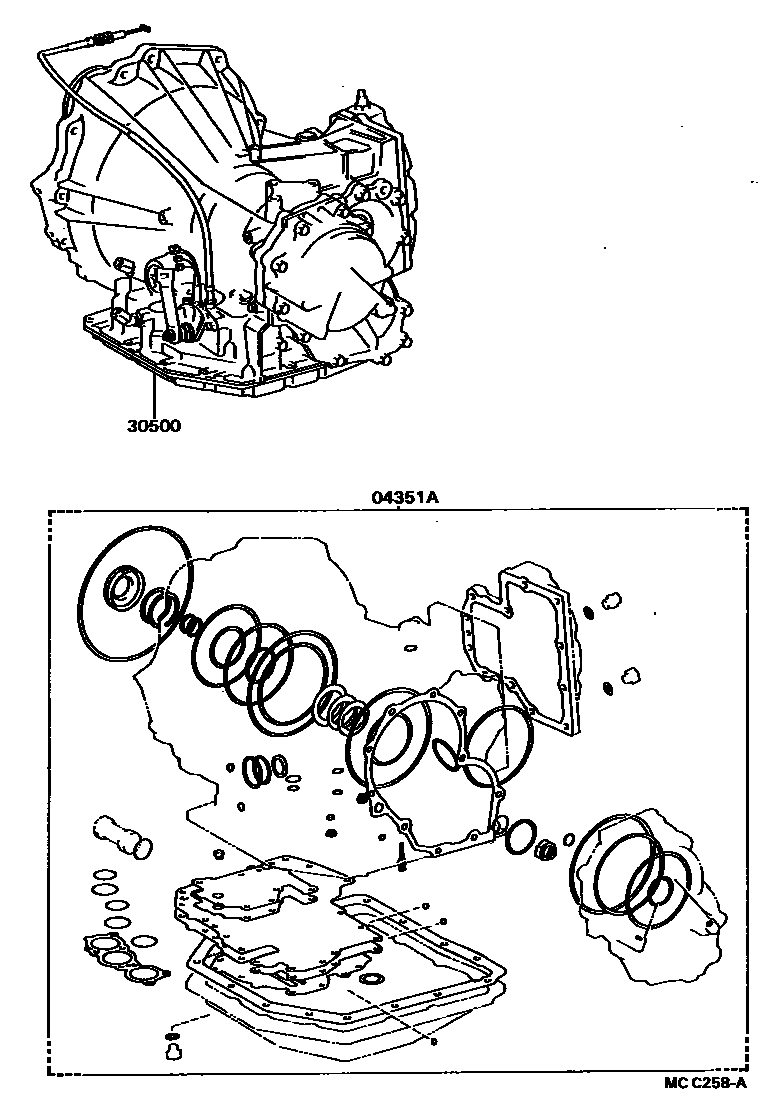 30500

04351A

MC C258-A