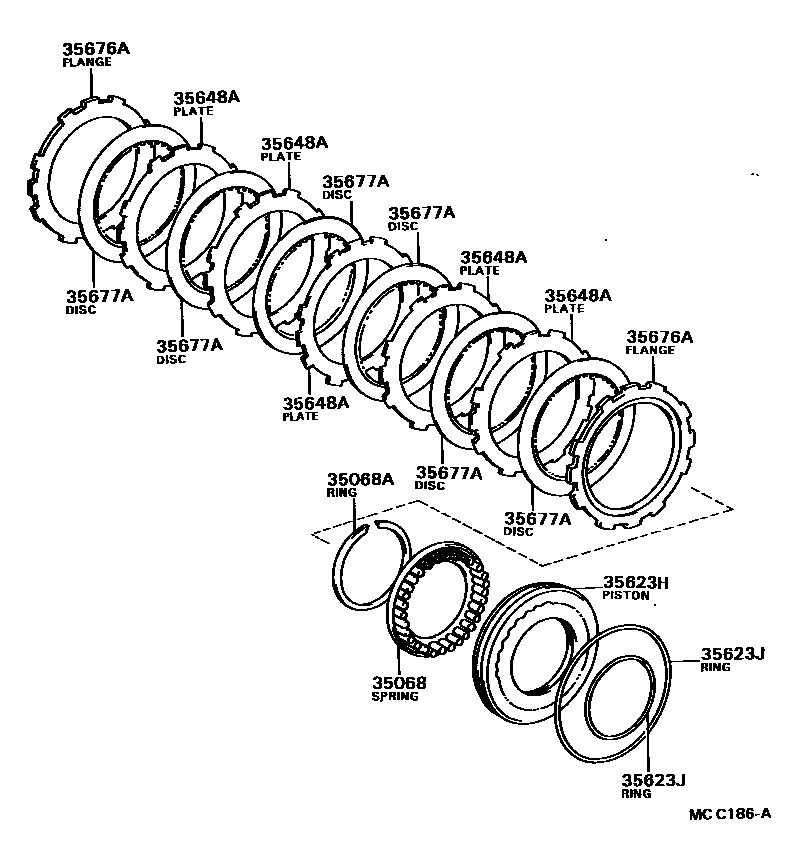 35676A
FLANGE

35648A
PLATE

35648A
PLATE

35677A
DISC

35677A
DISC

35648A
PLATE

35648A
PLATE

35676A
FLANGE

35677A
DISC

35677A
DISC

35648A
PLATE

35677A
DISC

35677A
DISC

35068A
RING

35623H
PISTON

35623J
RING

35068
SPRING

35623J
RING

MC C186-A