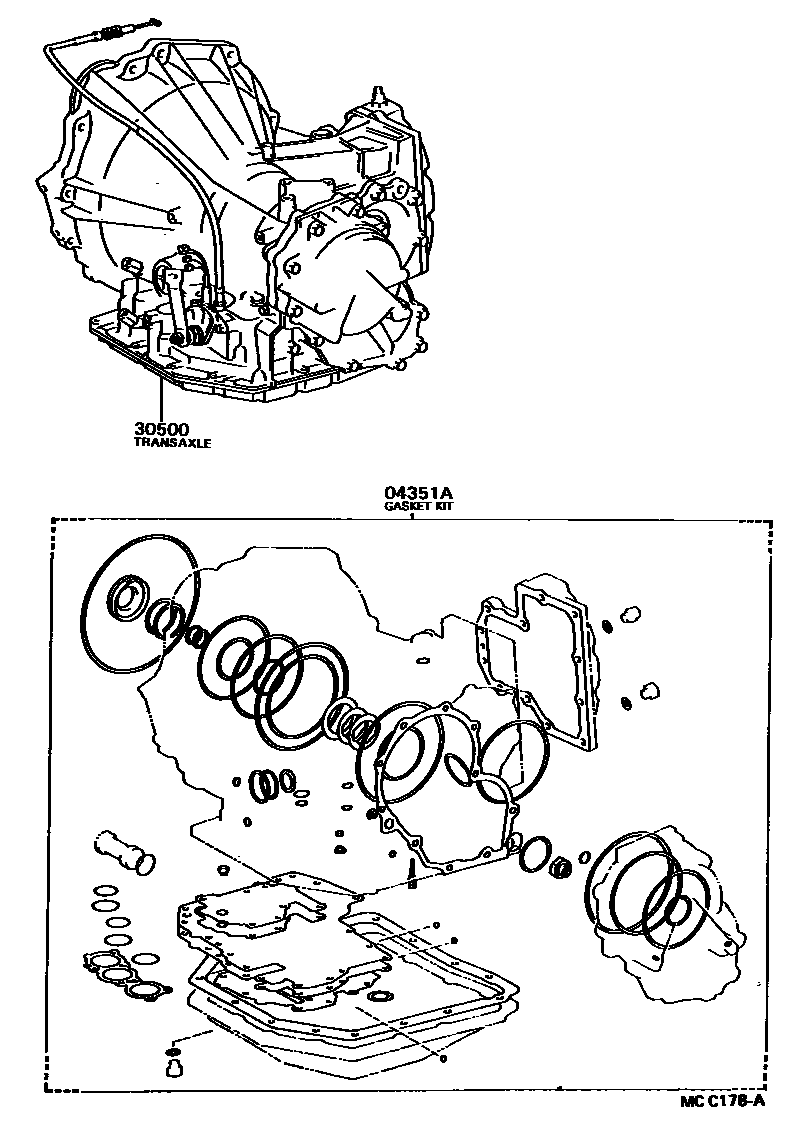 30500
TRANSAXLE

04351A
GASKET KIT

MC C178-A