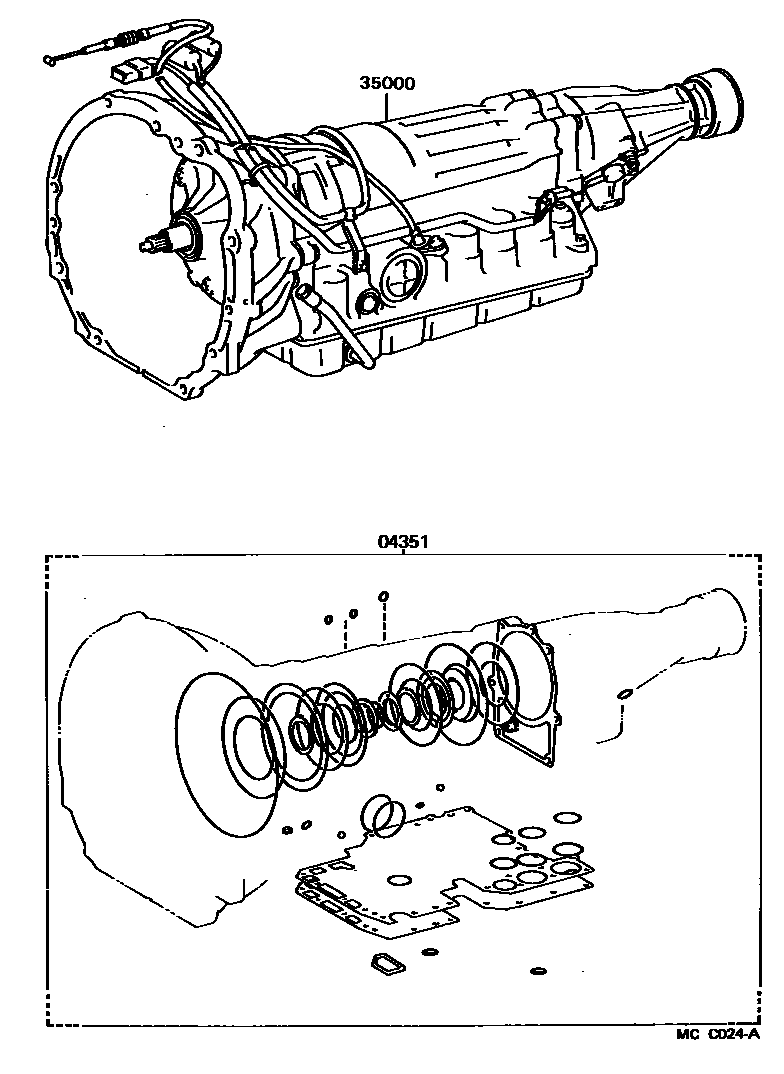 35000

04351

MC C024-A