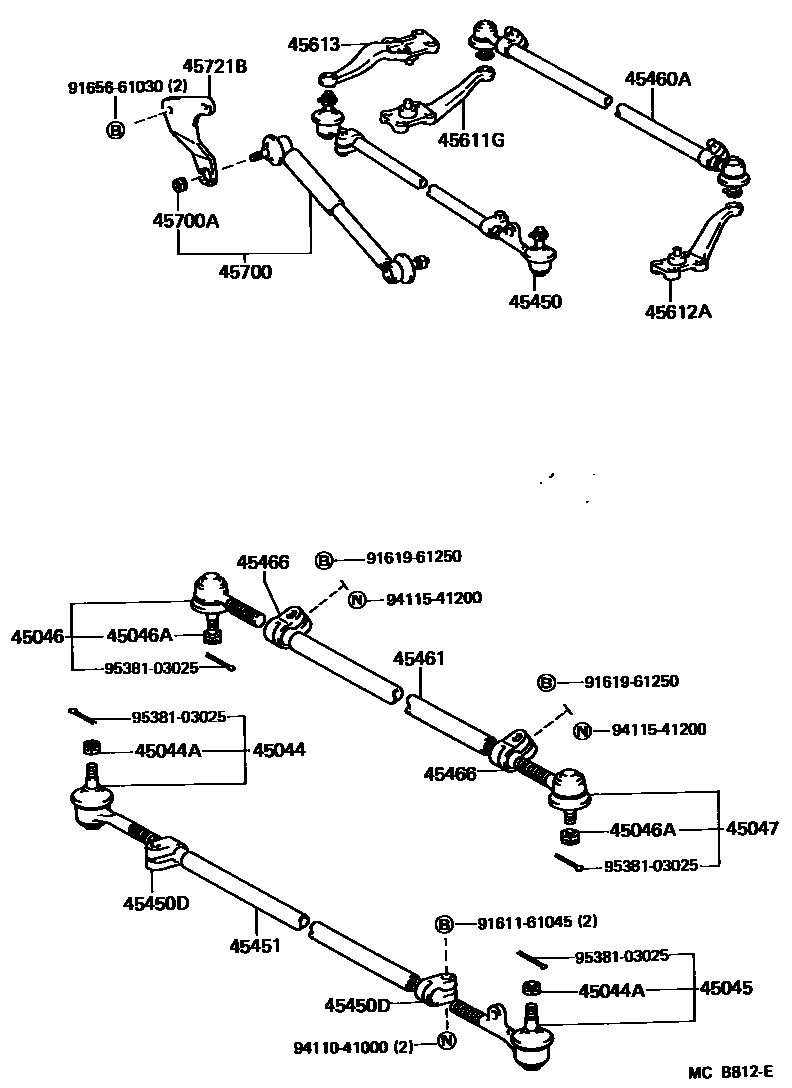 45613
45721B
91656-61030 (2)
B
45460A
45611G
45700A
45700
45450
45612A

45466
B 91619-61250
N 94115-41200
45046
45046A
95381-03025
45461
B 91619-61250
N 94115-41200
95381-03025
45044A
45044
45466
45046A
45047
95381-03025
45450D
45451
B 91611-61045 (2)
95381-03025
45044A
45045
45450D
94110-41000 (2)
N
MC B812-E