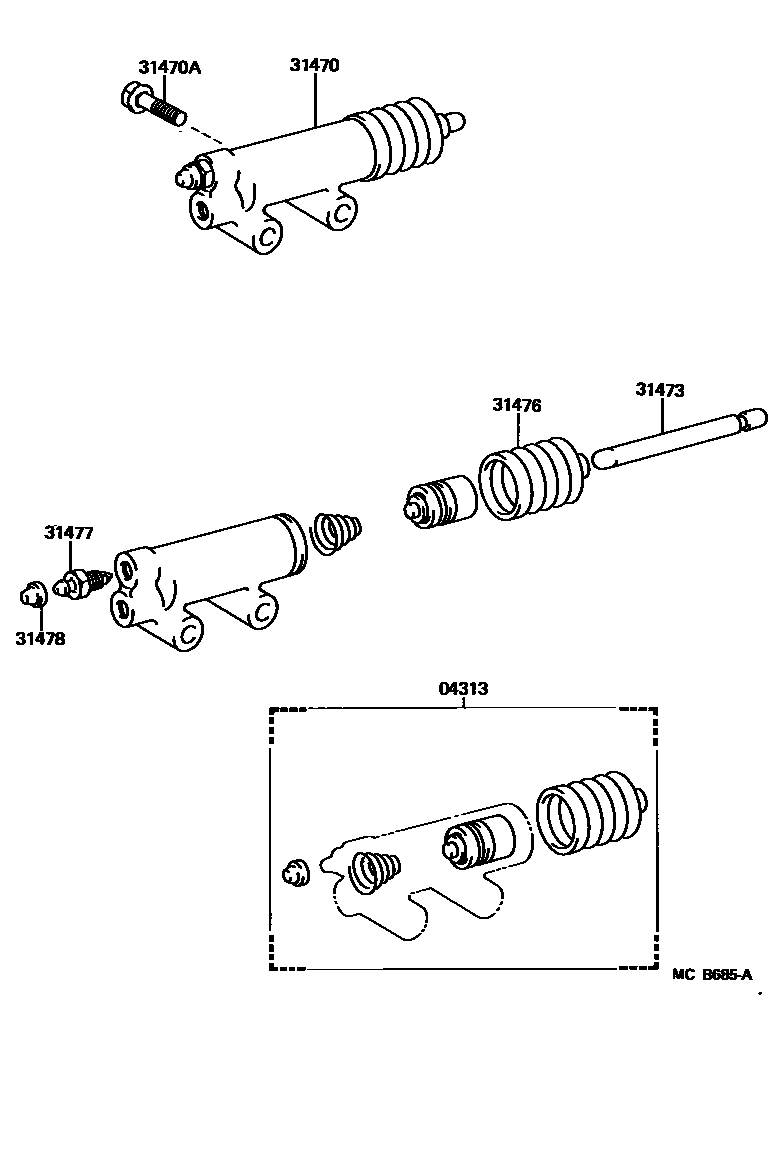 31470A
31470

31476
31473
31477
31478

04313

MC B685-A