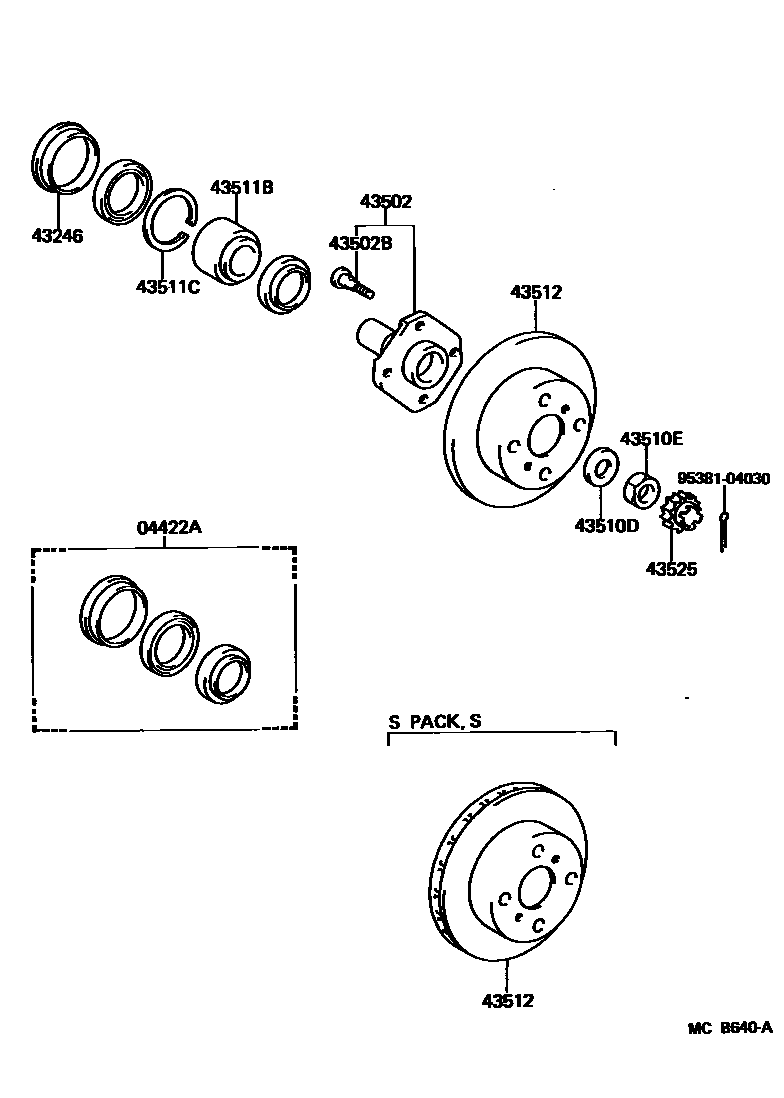 43246
43511B
43511C
43502
43502B
43512
43510E
95381-04030
43510D
43525
04422A
S PACK, S
43512
MC B640-A