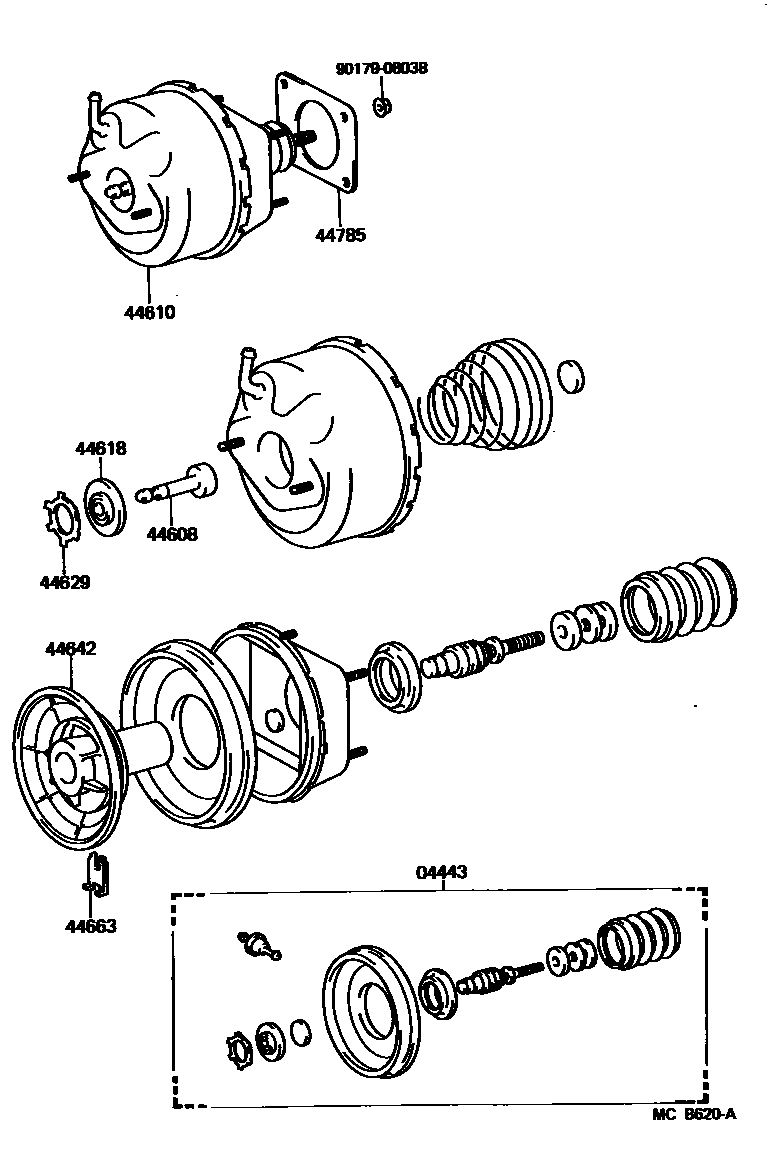 90179-08038
44785
44610
44618
44608
44629
44642
44663
04443
MC B620-A