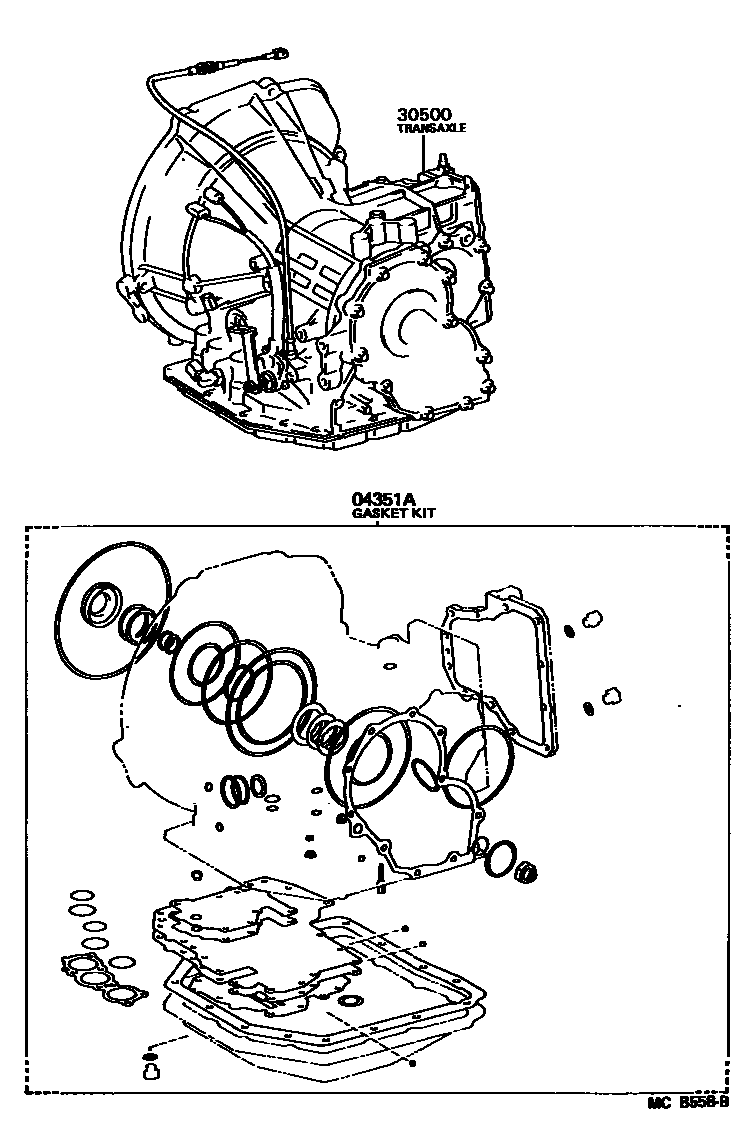 30500
TRANSAXLE

04351A
GASKET KIT

MC B558-B