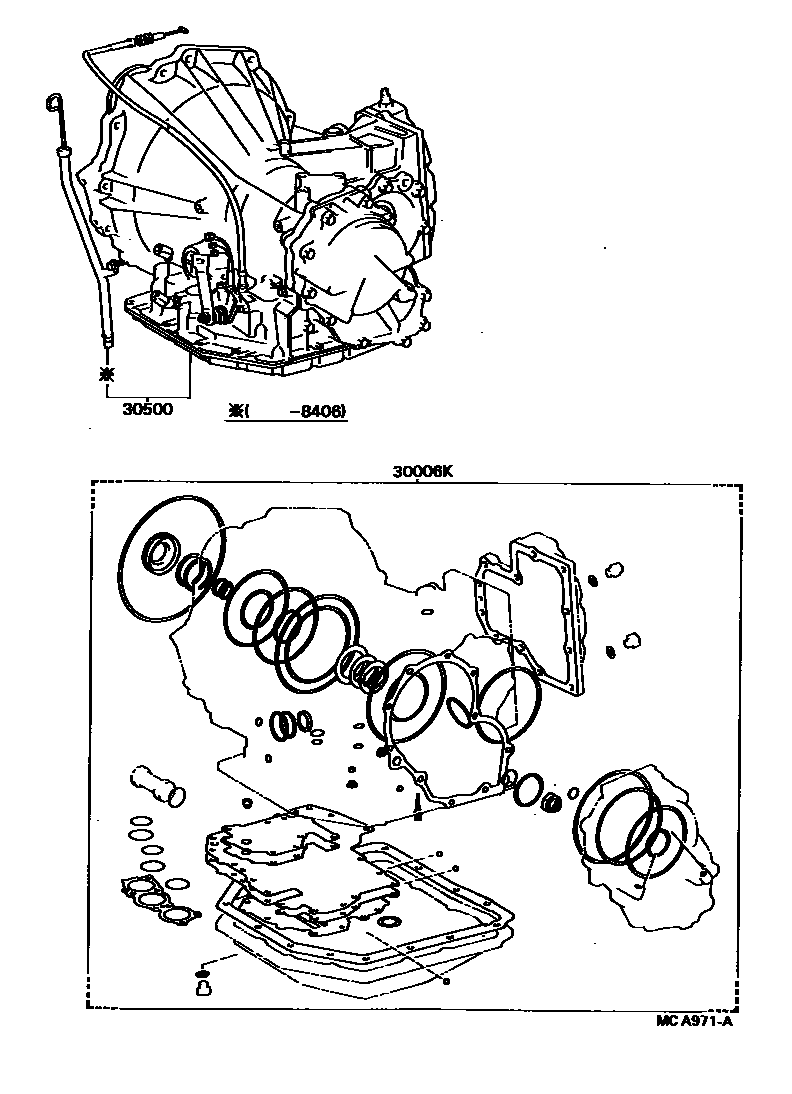 ※

30500

※(    -8406)

30006K

MC A971-A