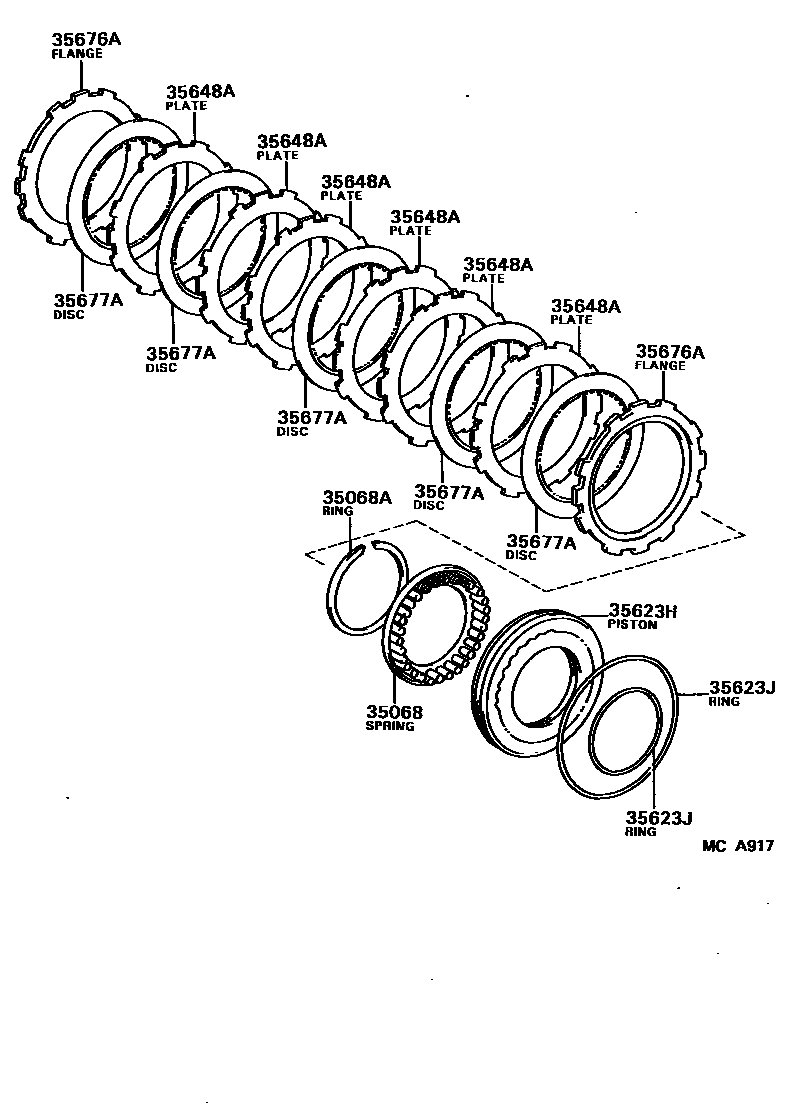 35676A
FLANGE

35648A
PLATE

35648A
PLATE

35648A
PLATE

35648A
PLATE

35648A
PLATE

35648A
PLATE

35676A
FLANGE

35677A
DISC

35677A
DISC

35677A
DISC

35677A
DISC

35677A
DISC

35068A
RING

35623H
PISTON

35623J
RING

35068
SPRING

35623J
RING

MC A917