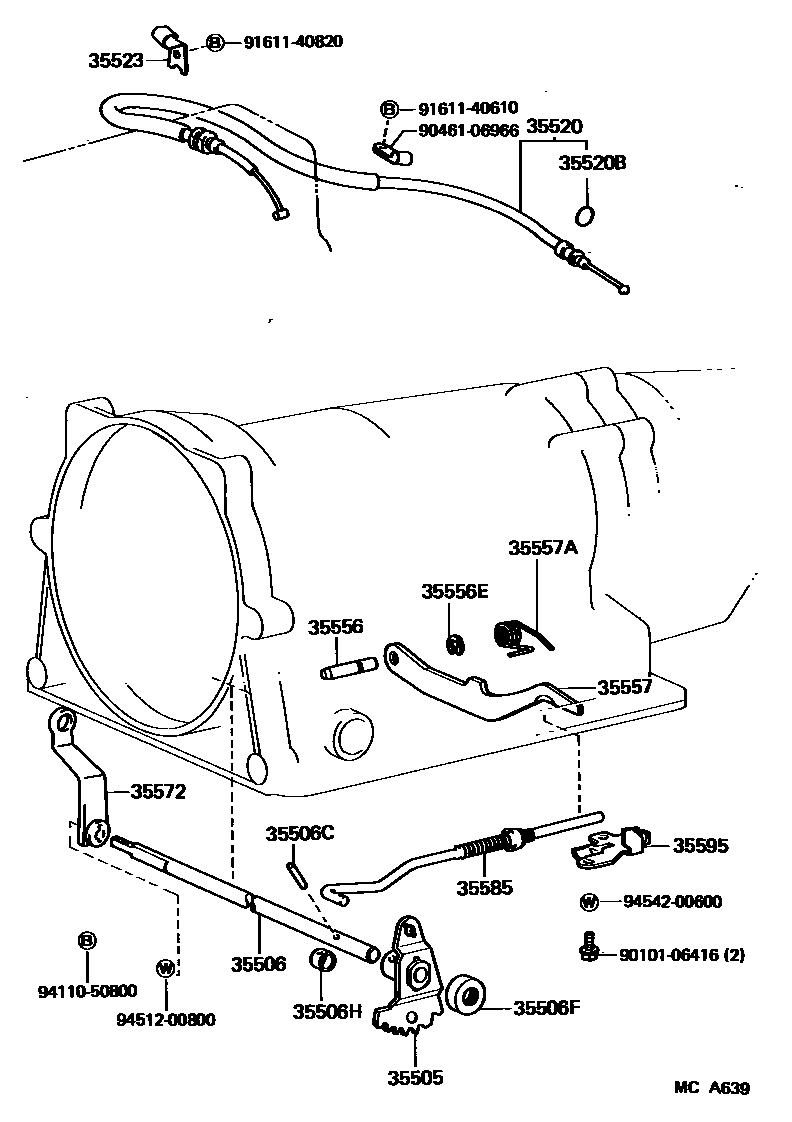 35523
B 91611-40820
B 91611-40610
90461-06966
35520
35520B
35557A
35556E
35556
35557
35572
35506C
35585
35595
W 94542-00600
90101-06416 (2)
B 94110-50800
W 94512-00800
35506
35506H
35506F
35505
MC A639