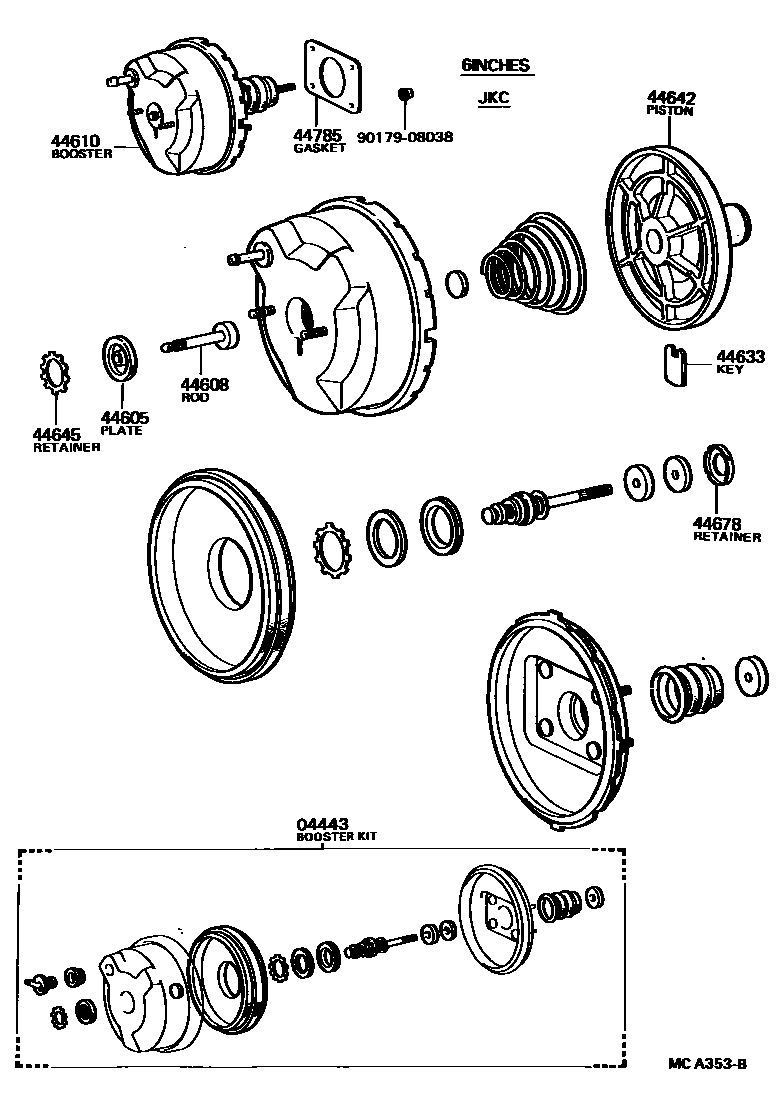 6INCHES

JKC

44610
BOOSTER

44785
GASKET

90179-08038

44642
PISTON

44633
KEY

44608
ROD

44605
PLATE

44645
RETAINER

44678
RETAINER

04443
BOOSTER KIT

MC A353-B