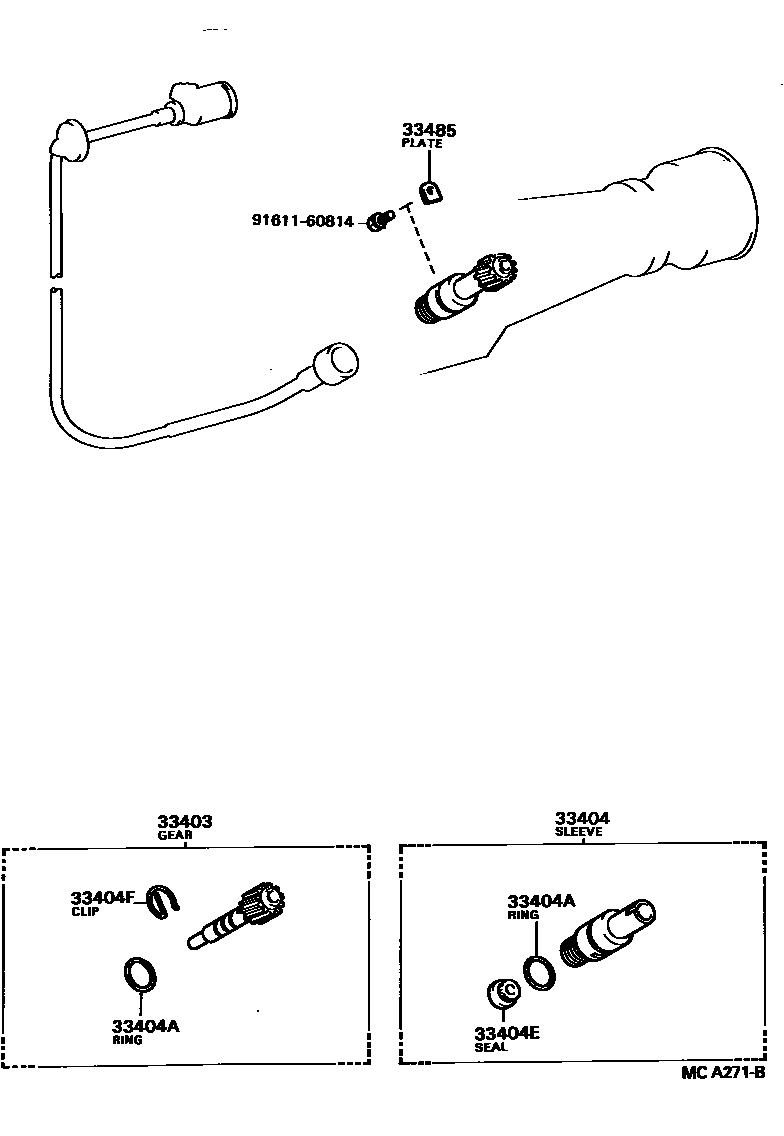 33485
PLATE

91611-60814

33403
GEAR

33404F
CLIP

33404A
RING

33404
SLEEVE

33404A
RING

33404E
SEAL

MC A271-B