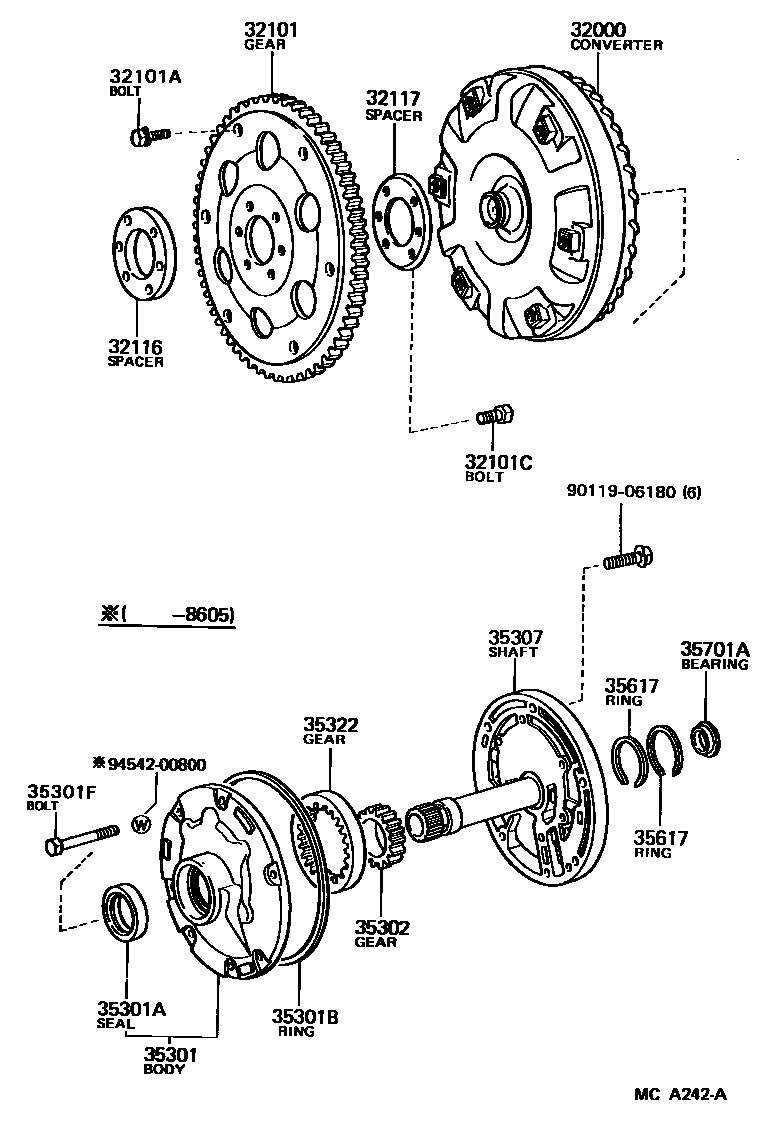 32101
GEAR

32000
CONVERTER

32101A
BOLT

32117
SPACER

32116
SPACER

32101C
BOLT

90119-06180 (6)

※(      -8605)

35307
SHAFT

35701A
BEARING

35617
RING

35322
GEAR

※94542-00800

35301F
BOLT

W

35617
RING

35302
GEAR

35301A
SEAL

35301B
RING

35301
BODY

MC A242-A