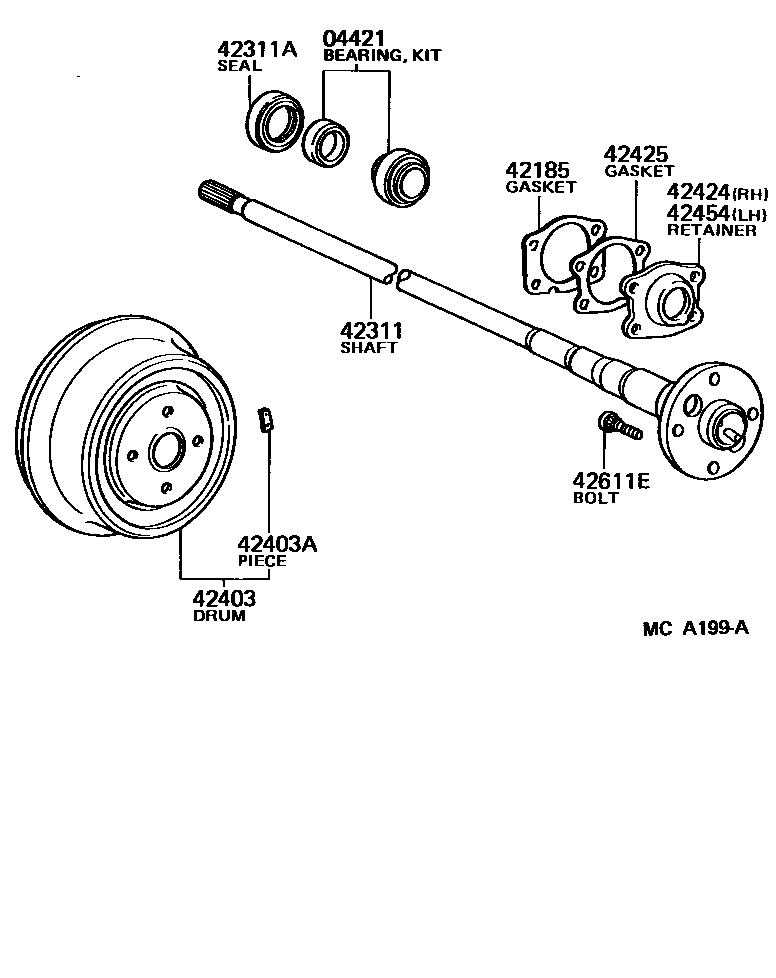 42311A
SEAL

04421
BEARING, KIT

42185
GASKET

42425
GASKET

42424(RH)
42454(LH)
RETAINER

42311
SHAFT

42611E
BOLT

42403A
PIECE

42403
DRUM

MC A199-A