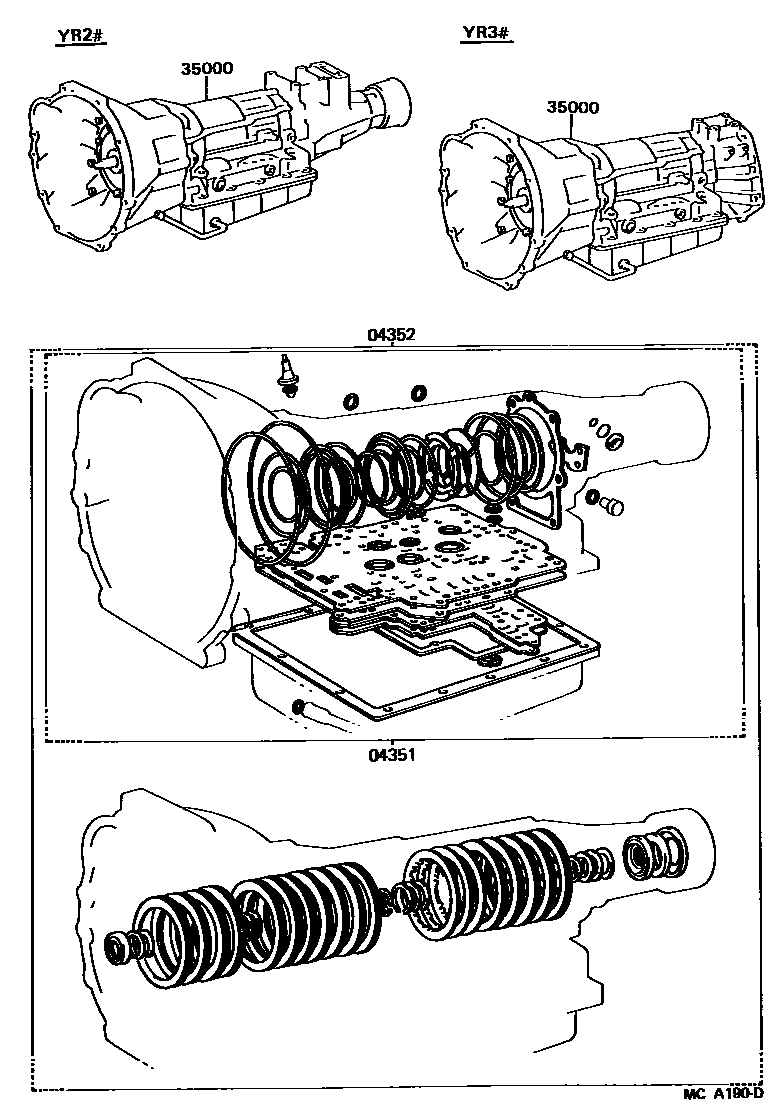 YR2#

35000

YR3#

35000

04352

04351

MC A190-D