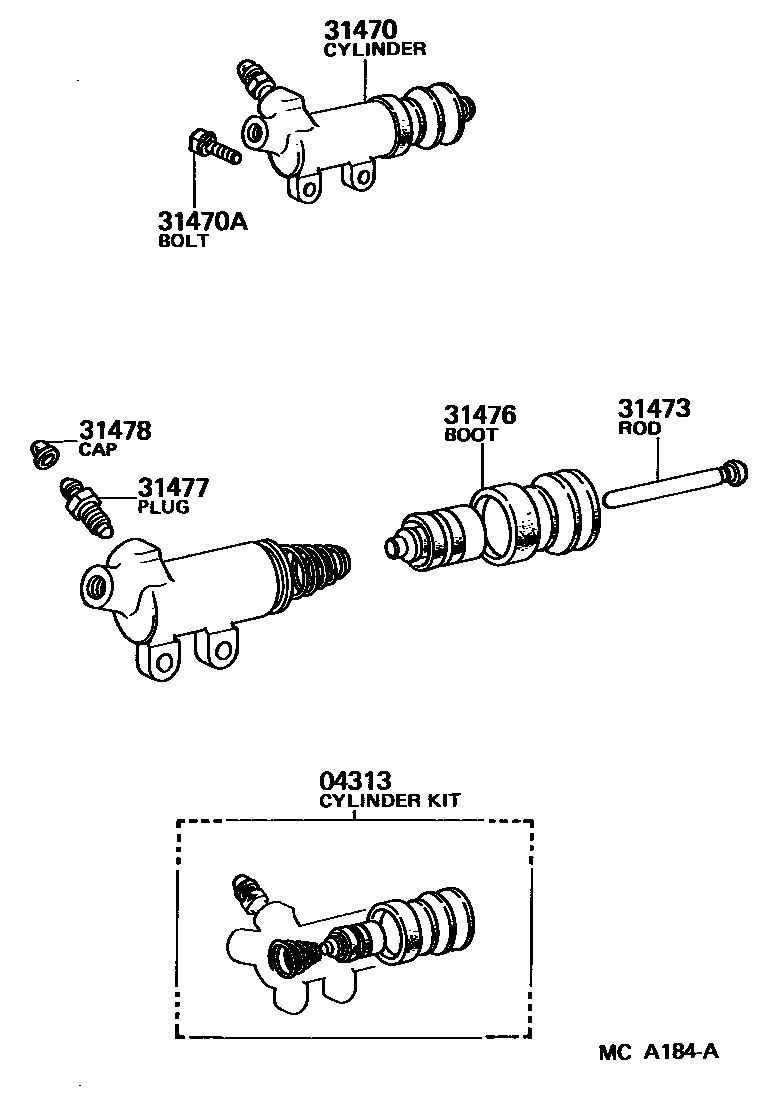 31470
CYLINDER

31470A
BOLT

31478
CAP

31477
PLUG

31476
BOOT

31473
ROD

04313
CYLINDER KIT

MC A184-A