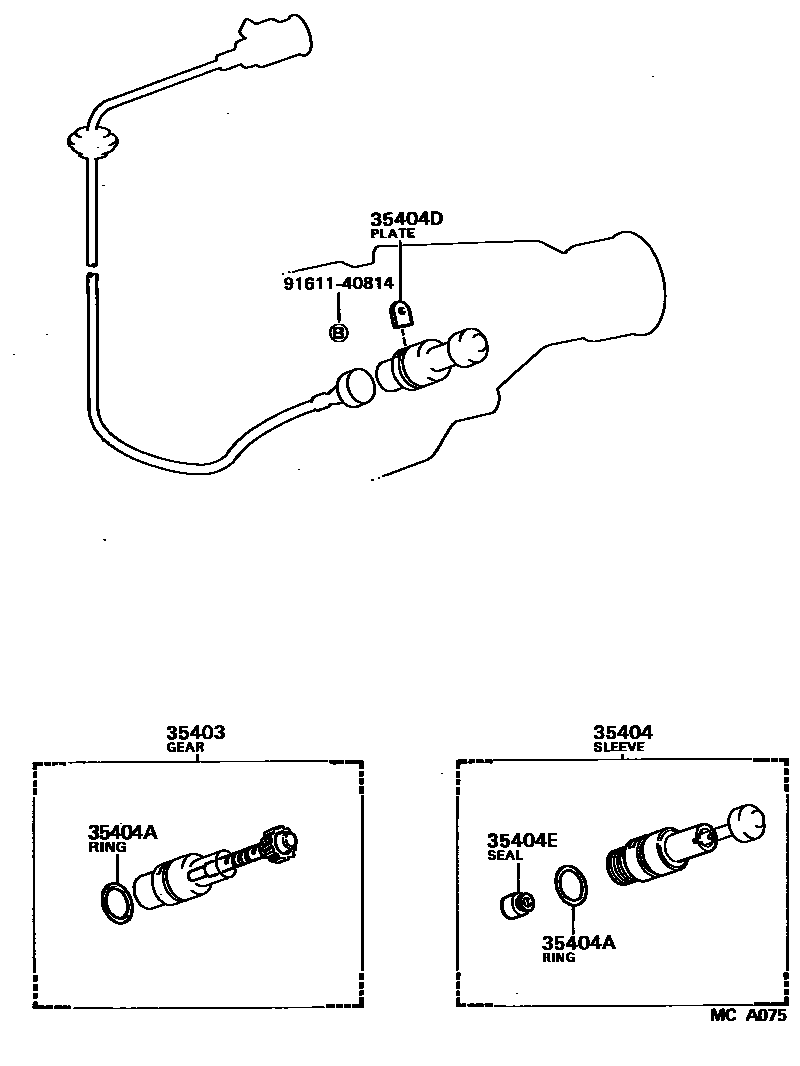 35404D
PLATE

91611-40814

B

35403
GEAR

35404A
RING

35404
SLEEVE

35404E
SEAL

35404A
RING

MC A075