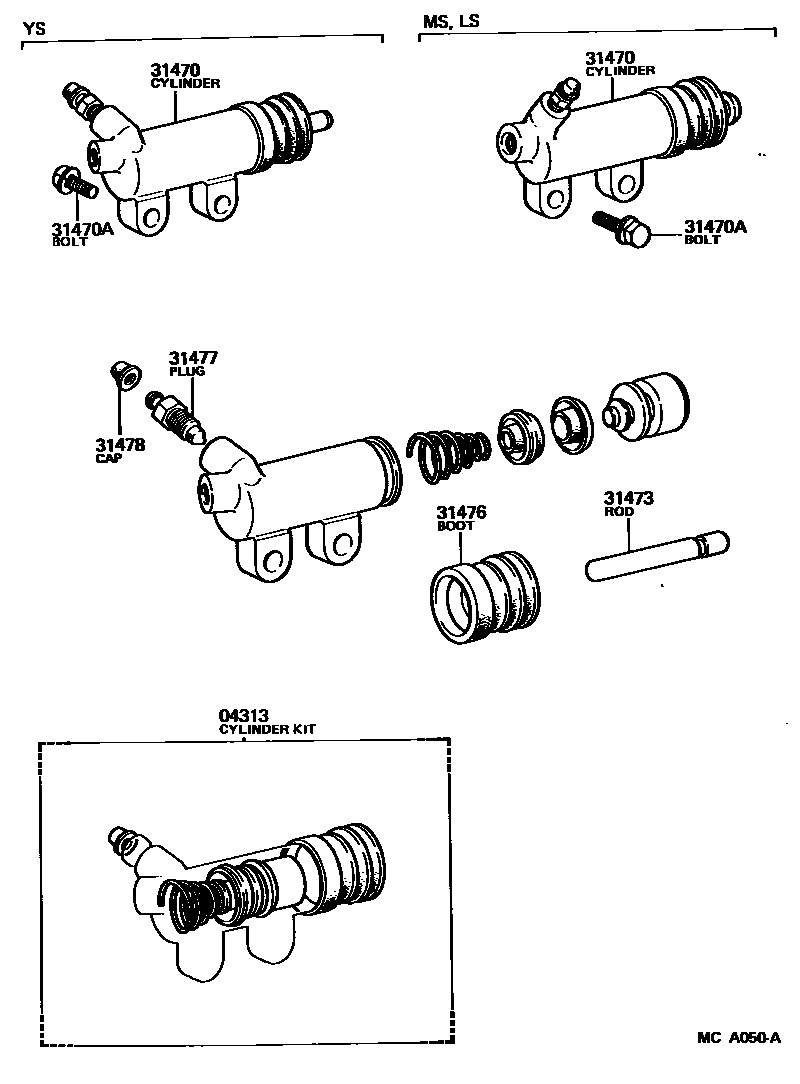 YS

31470
CYLINDER

31470A
BOLT

MS, LS

31470
CYLINDER

31470A
BOLT

31477
PLUG

31478
CAP

31476
BOOT

31473
ROD

04313
CYLINDER KIT

MC A050-A