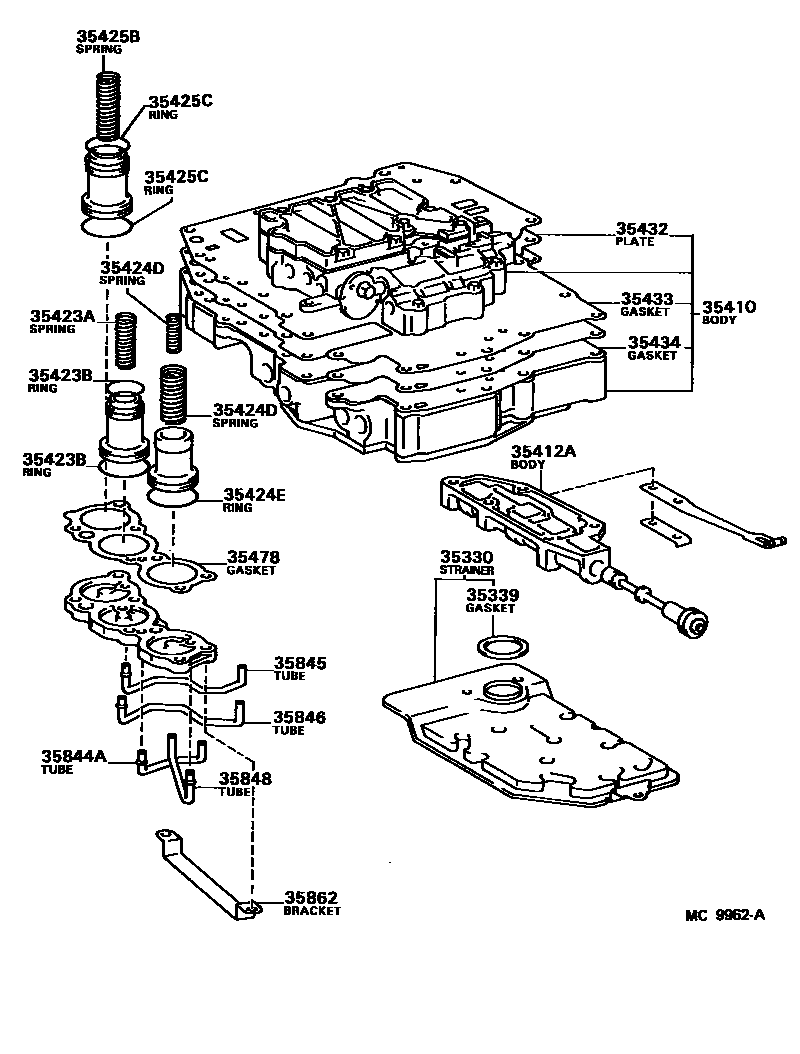 35425B
SPRING

35425C
RING

35425C
RING

35424D
SPRING

35423A
SPRING

35423B
RING

35424D
SPRING

35423B
RING

35424E
RING

35478
GASKET

35845
TUBE

35846
TUBE

35844A
TUBE

35848
TUBE

35862
BRACKET

35432
PLATE

35433
GASKET

35410
BODY

35434
GASKET

35412A
BODY

35330
STRAINER

35339
GASKET

MC 9962-A