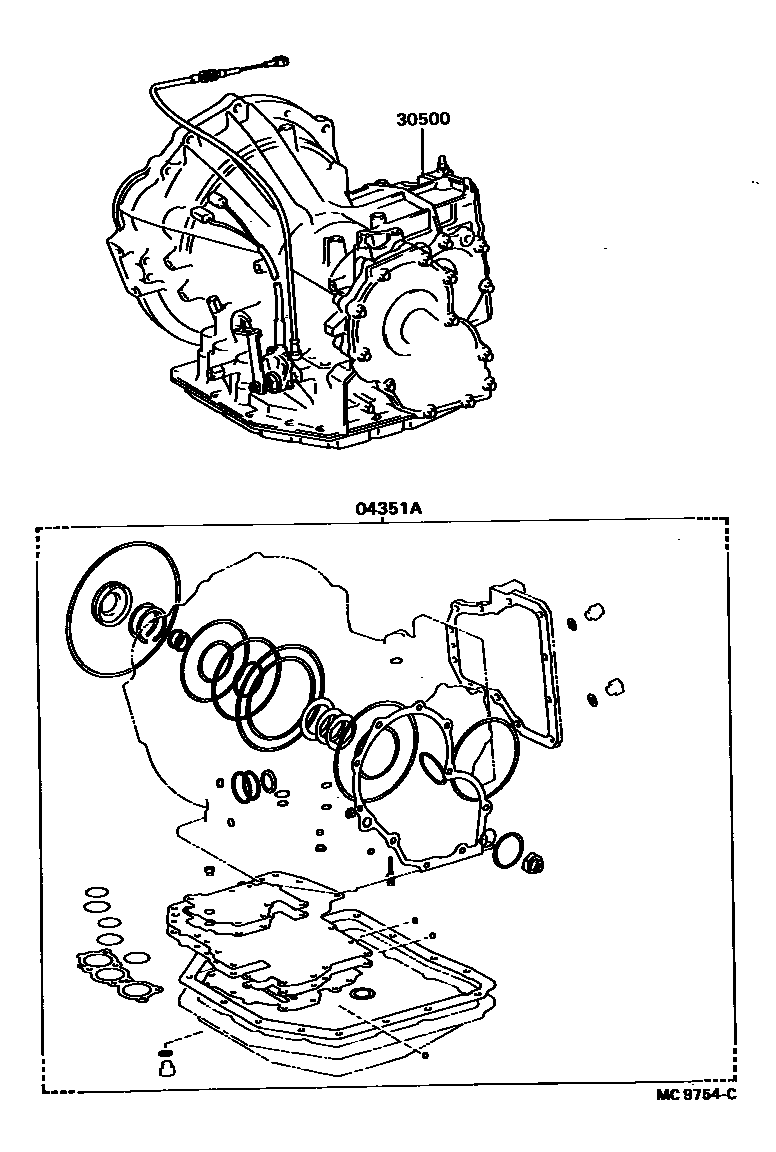 30500

04351A

MC 9754-C