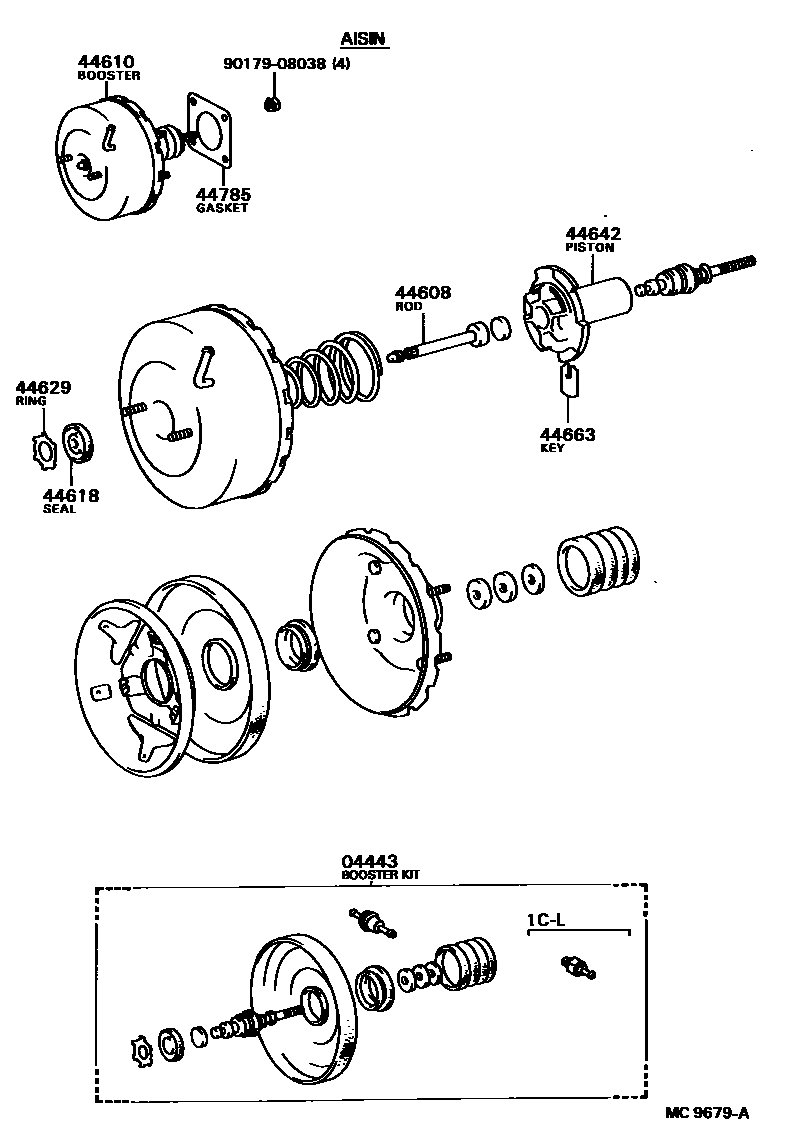 AISIN

44610
BOOSTER

90179-08038 (4)

44785
GASKET

44642
PISTON

44608
ROD

44629
RING

44618
SEAL

44663
KEY

04443
BOOSTER KIT

1C-L

MC 9679-A