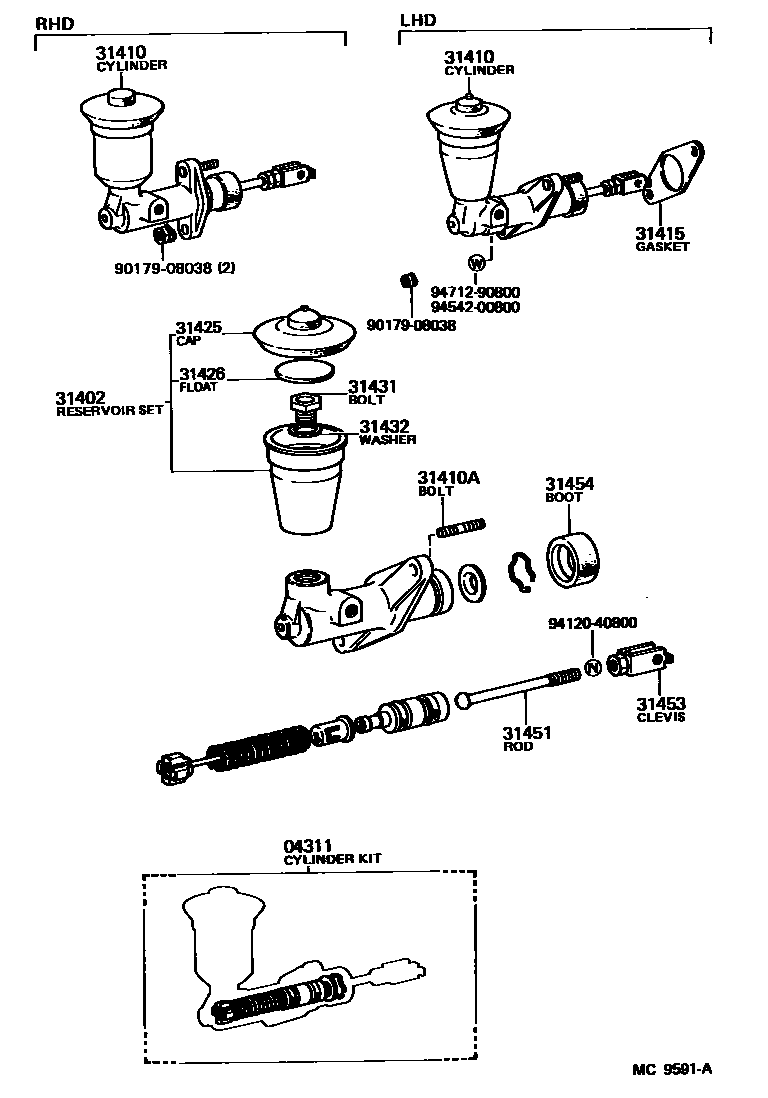 RHD

31410
CYLINDER

90179-08038 (2)

LHD

31410
CYLINDER

31415
GASKET

W

94712-90800
94542-00800

90179-08038

31425
CAP

31426
FLOAT

31402
RESERVOIR SET

31431
BOLT

31432
WASHER

31410A
BOLT

31454
BOOT

94120-40800

N

31453
CLEVIS

31451
ROD

04311
CYLINDER KIT

MC 9591-A