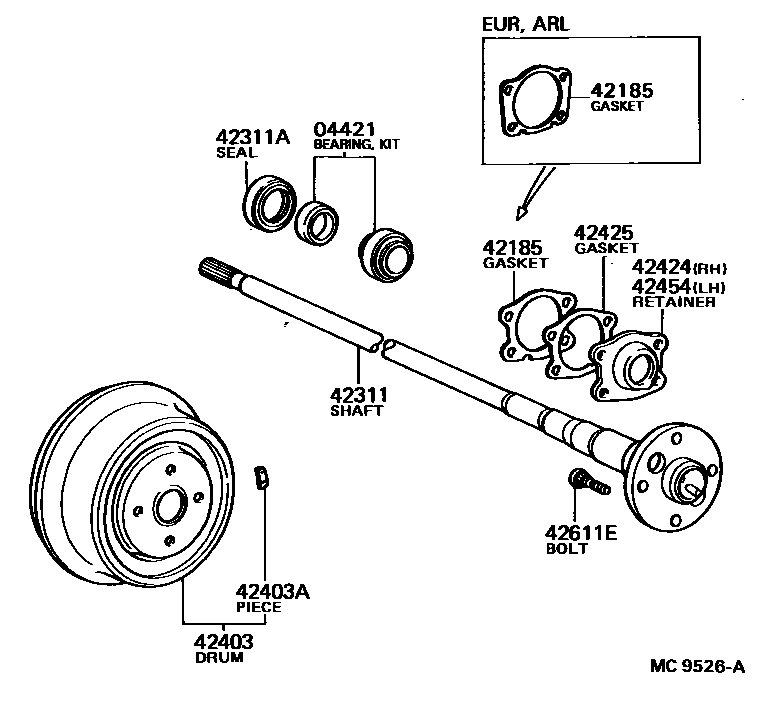 EUR, ARL

42185
GASKET

42311A
SEAL

04421
BEARING, KIT

42185
GASKET

42425
GASKET

42424(RH)
42454(LH)
RETAINER

42311
SHAFT

42611E
BOLT

42403A
PIECE

42403
DRUM

MC 9526-A