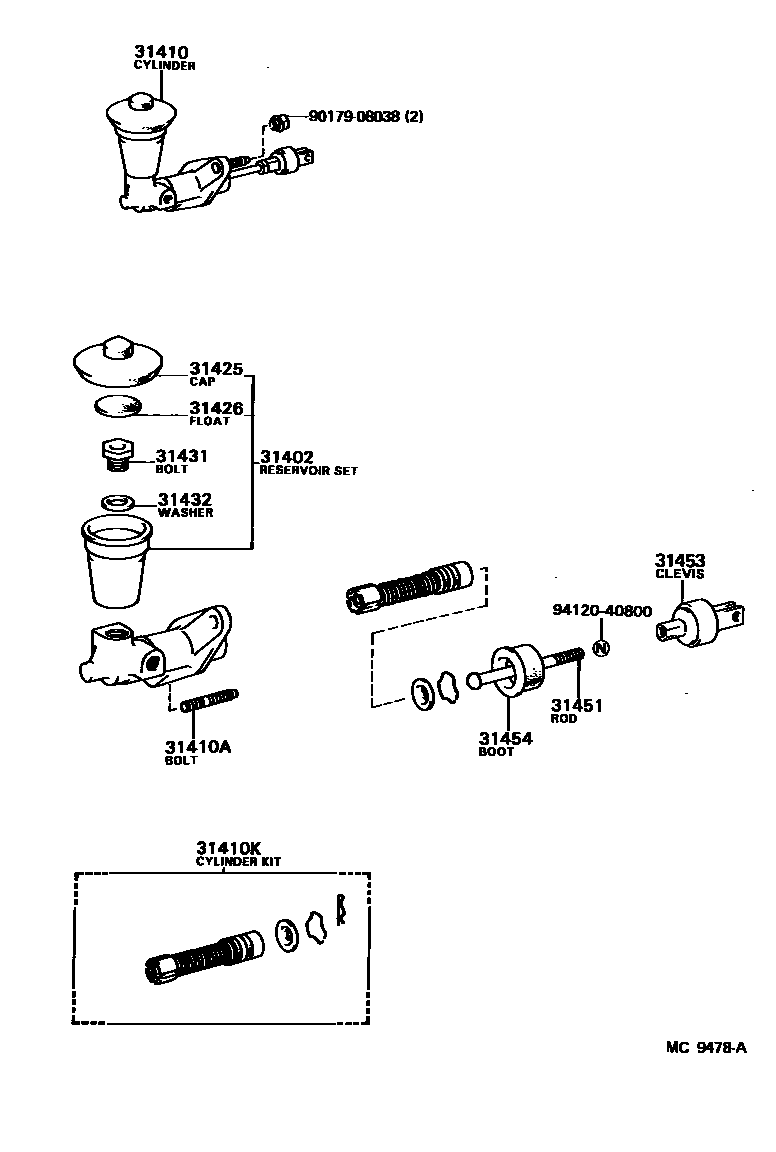 31410
CYLINDER

90179-08038 (2)

31425
CAP

31426
FLOAT

31431
BOLT

31402
RESERVOIR SET

31432
WASHER

31453
CLEVIS

94120-40800

N

31451
ROD

31454
BOOT

31410A
BOLT

31410K
CYLINDER KIT

MC 9478-A