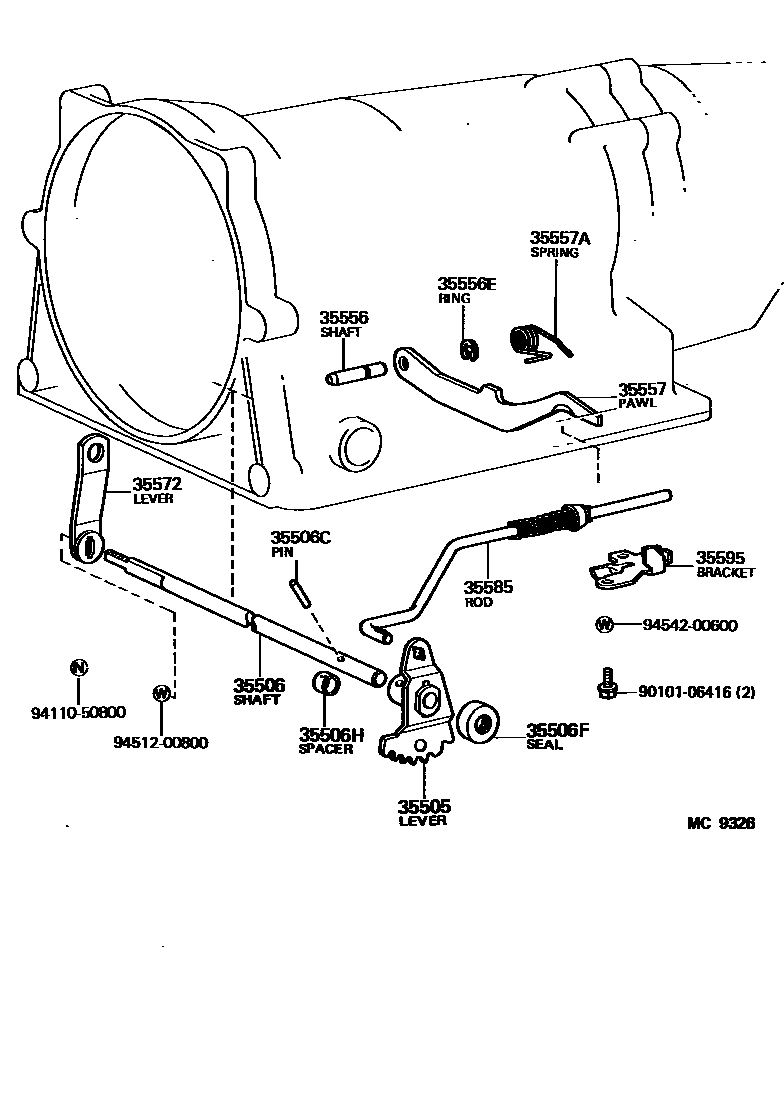 35557A
SPRING

35556E
RING

35556
SHAFT

35557
PAWL

35572
LEVER

35506C
PIN

35585
ROD

35595
BRACKET

W 94542-00600

90101-06416 (2)

N
94110-50800

W
94512-00800

35506
SHAFT

35506H
SPACER

35506F
SEAL

35505
LEVER

MC 9326