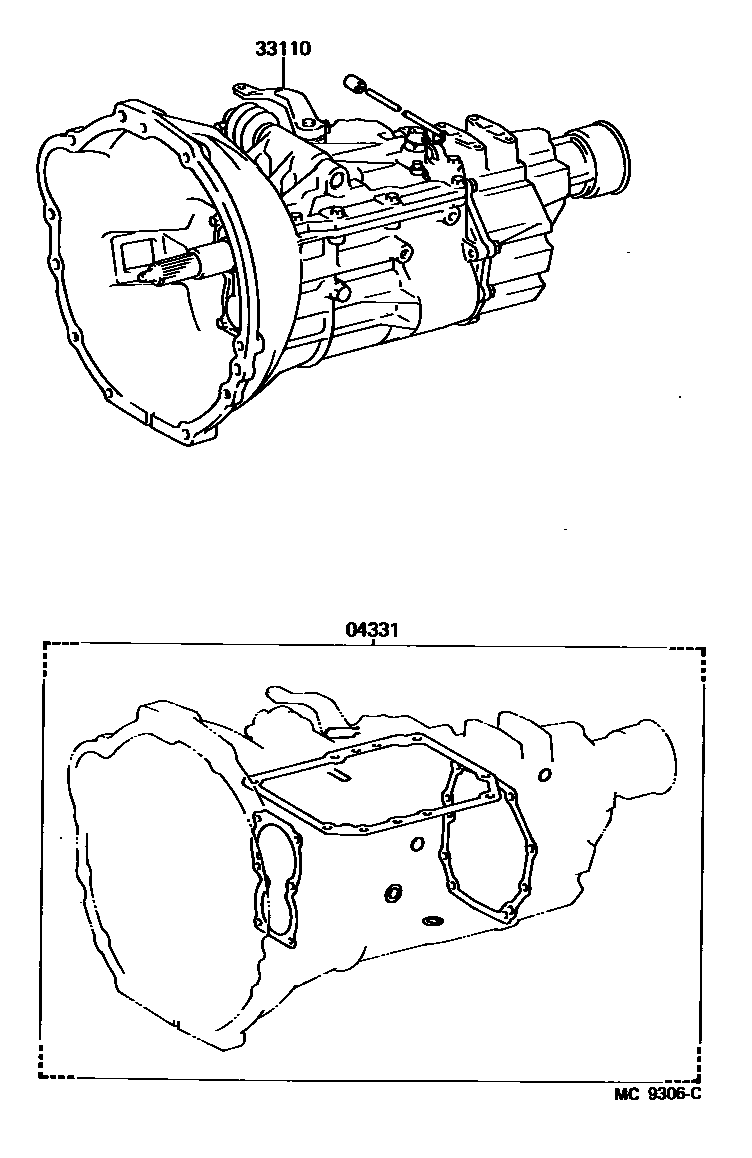 33110

04331

MC 9306-C