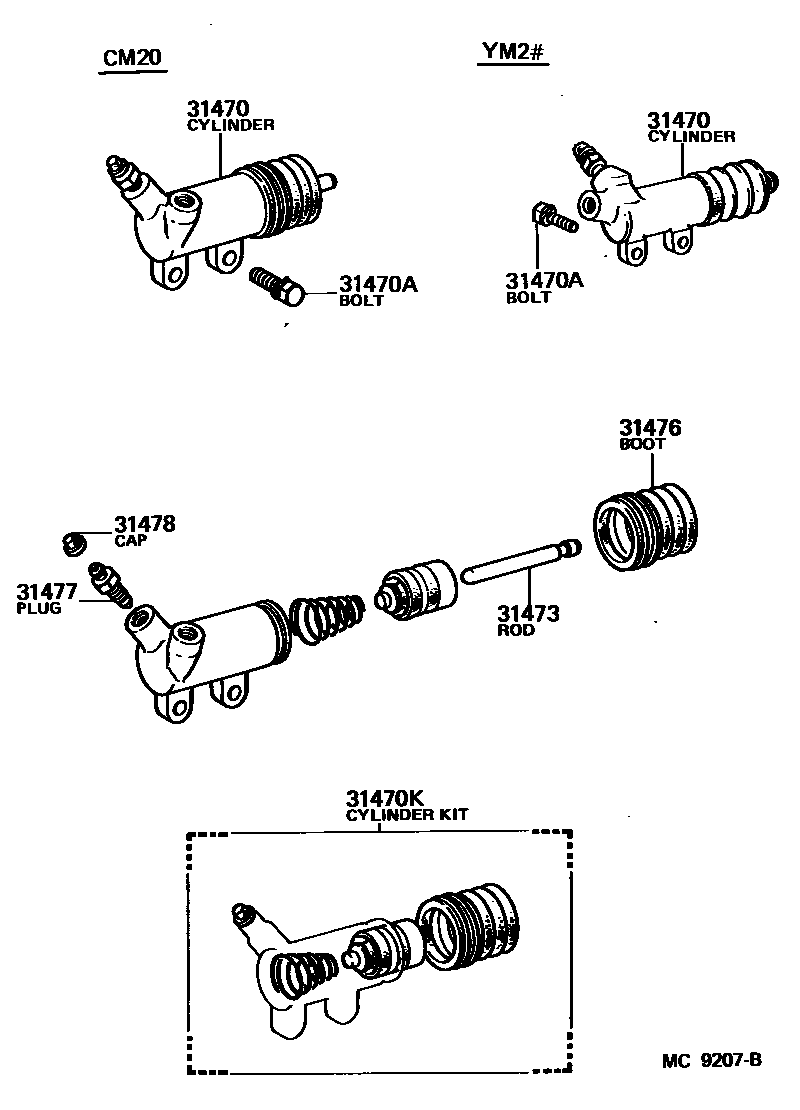 CM20

YM2#

31470
CYLINDER

31470A
BOLT

31470
CYLINDER

31470A
BOLT

31476
BOOT

31478
CAP

31477
PLUG

31473
ROD

31470K
CYLINDER KIT

MC 9207-B