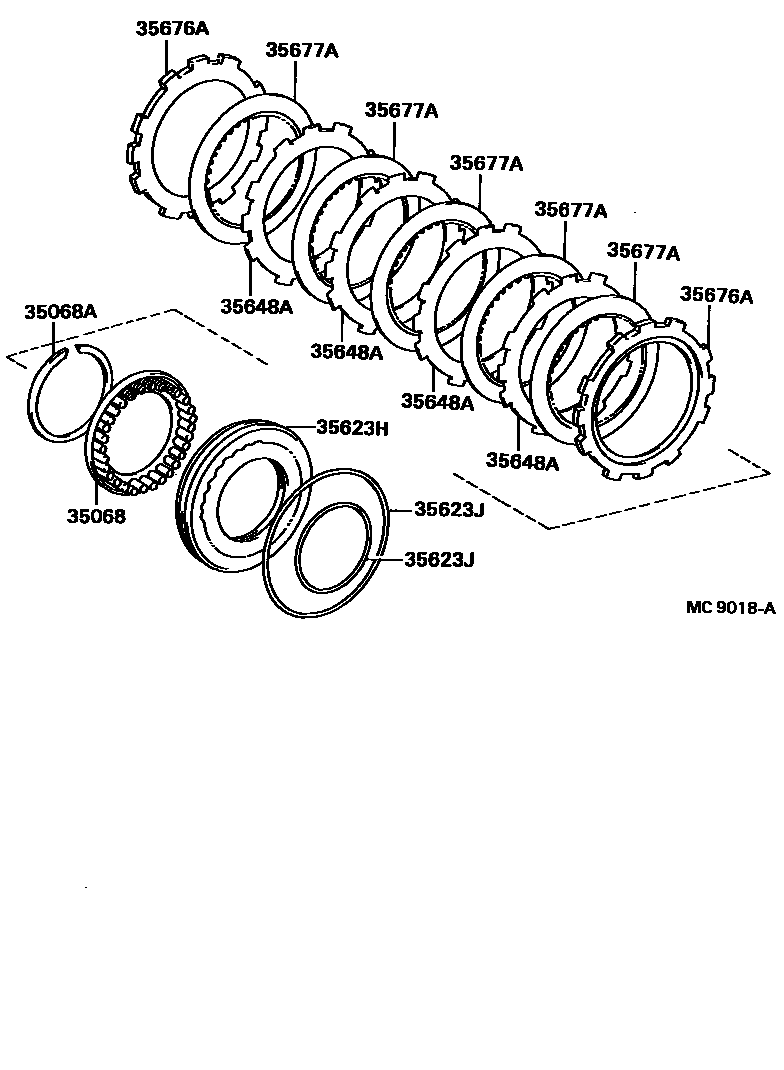 35676A
35677A
35677A
35677A
35677A
35677A
35676A
35648A
35648A
35648A
35648A
35068A
35068
35623H
35623J
35623J
MC 9018-A