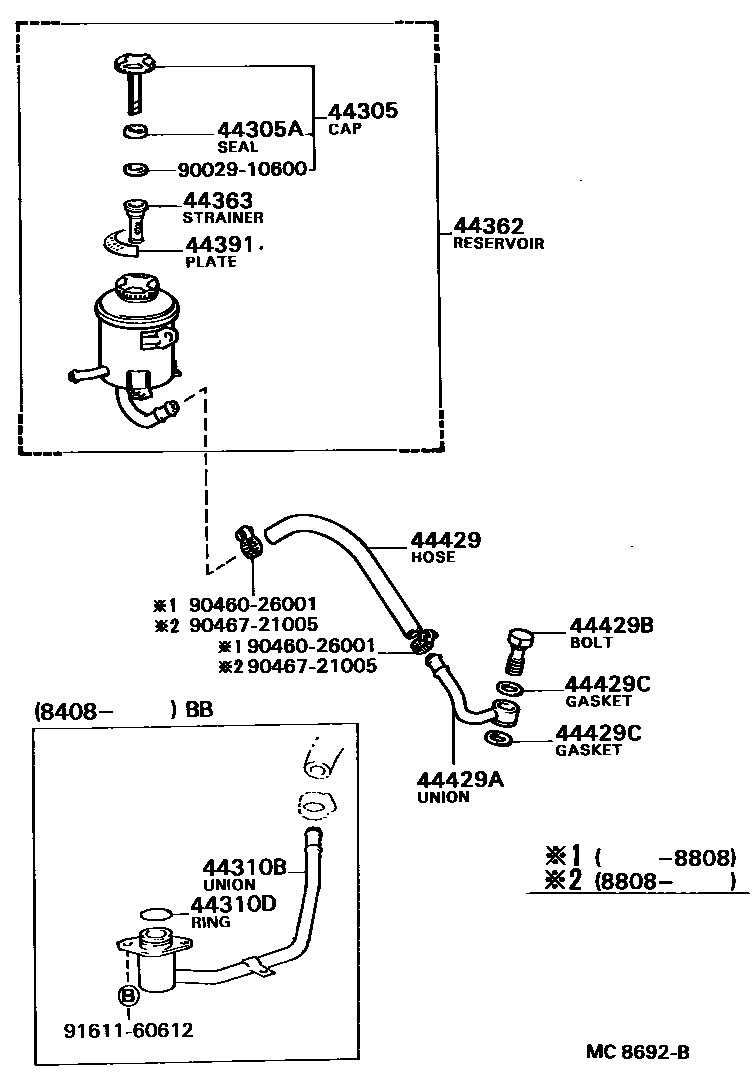 44305
CAP
44305A
SEAL
90029-10600
44363
STRAINER
44391
PLATE
44362
RESERVOIR

44429
HOSE
※1 90460-26001
※2 90467-21005
※1 90460-26001
※2 90467-21005
44429B
BOLT
44429C
GASKET
44429C
GASKET
44429A
UNION

(8408- ) BB
44310B
UNION
44310D
RING
B
91611-60612

※1 ( -8808)
※2 (8808- )

MC 8692-B