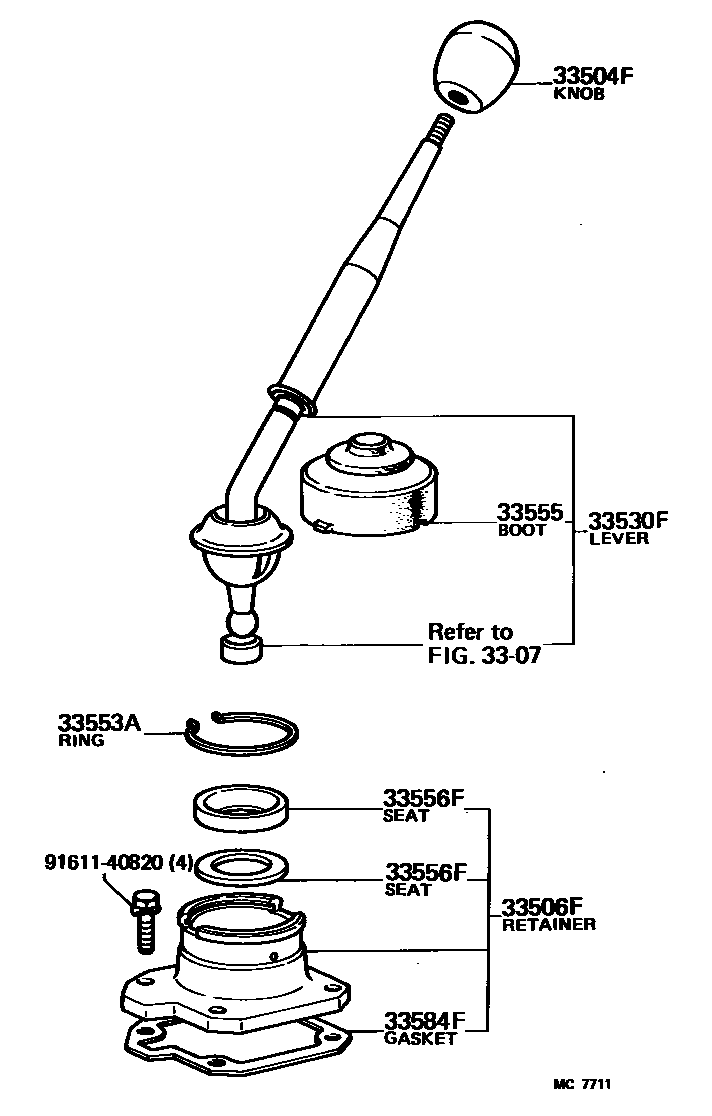 33504F
KNOB

33555
BOOT

33530F
LEVER

Refer to
FIG. 33-07

33553A
RING

33556F
SEAT

91611-40820 (4)

33556F
SEAT

33506F
RETAINER

33584F
GASKET

MC 7711