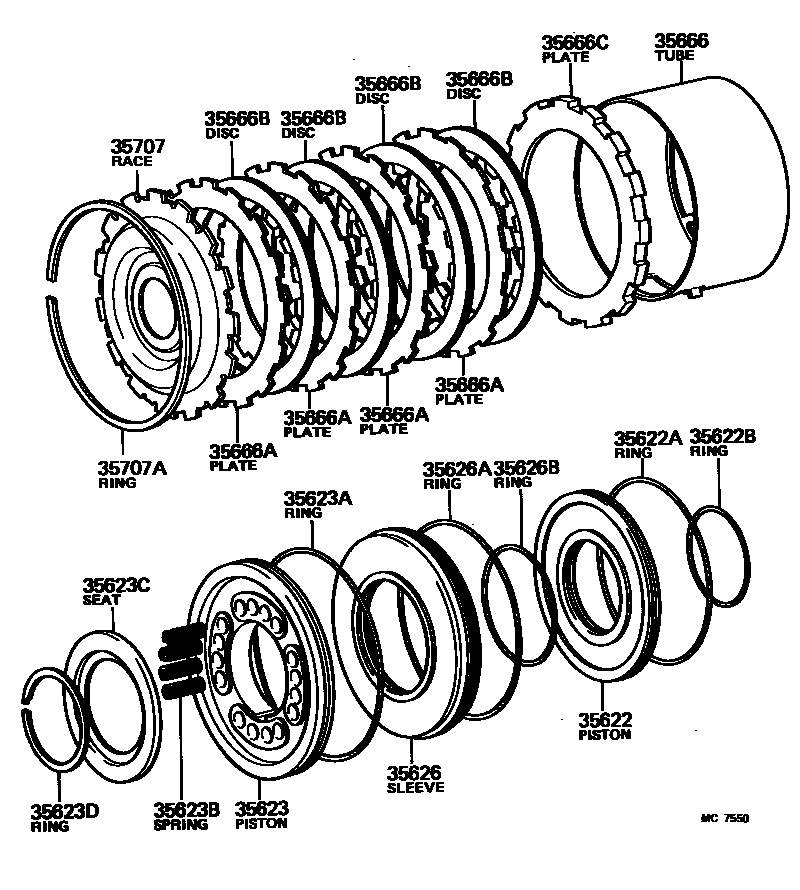 35666C
PLATE

35666
TUBE

35666B
DISC

35666B
DISC

35666B
DISC

35666B
DISC

35707
RACE

35666A
PLATE

35666A
PLATE

35666A
PLATE

35666A
PLATE

35707A
RING

35622A
RING

35622B
RING

35626A
RING

35626B
RING

35623A
RING

35623C
SEAT

35622
PISTON

35626
SLEEVE

35623D
RING

35623B
SPRING

35623
PISTON

MC 7550