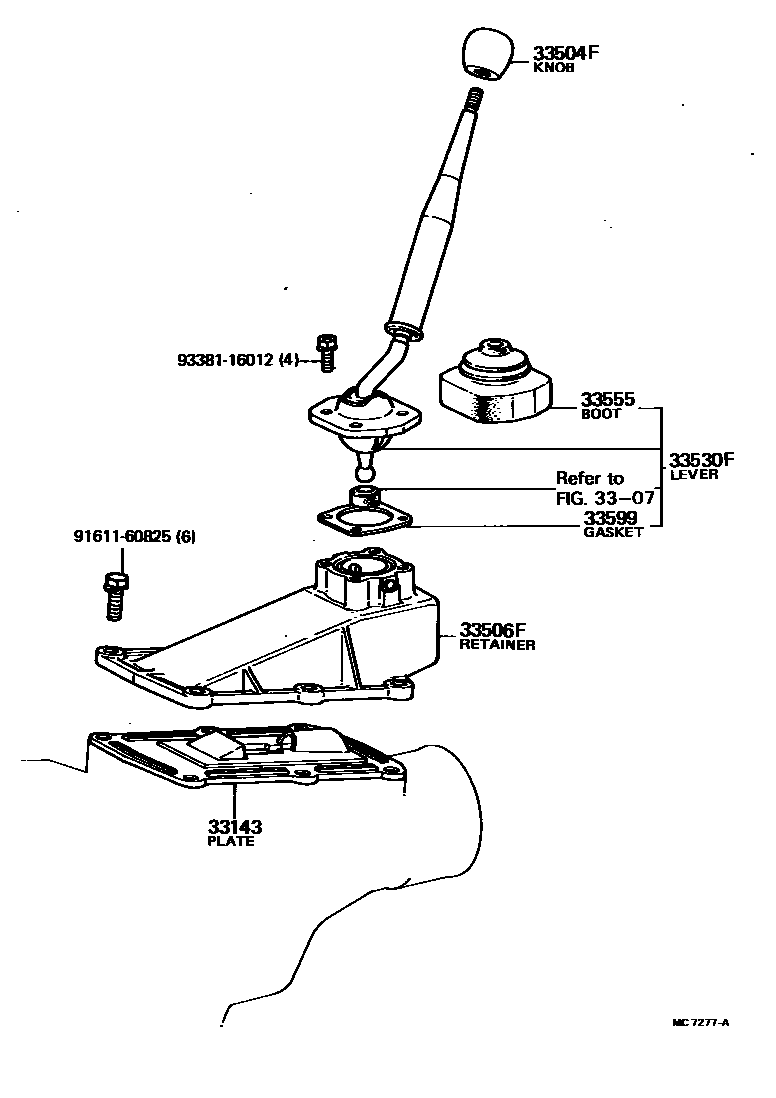 33504F
KNOB

93381-16012 (4)

33555
BOOT

33530F
LEVER

Refer to
FIG. 33-07

33599
GASKET

91611-60825 (6)

33506F
RETAINER

33143
PLATE

MC 7277-A