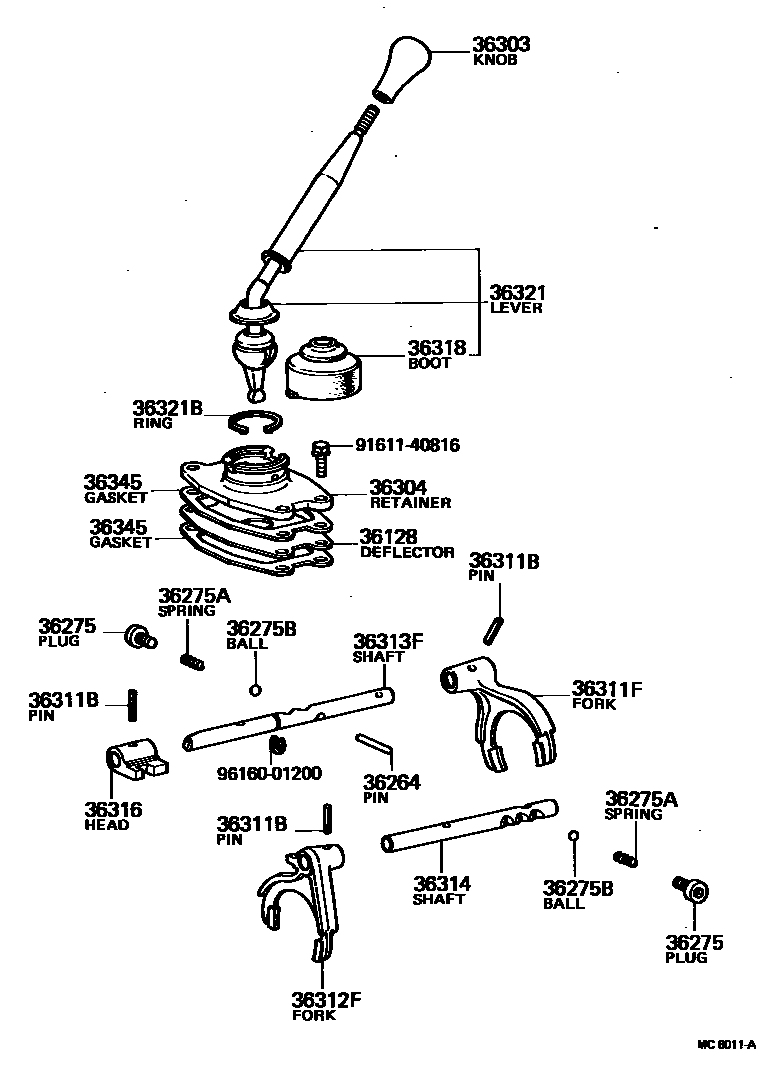 36303
KNOB

36321
LEVER

36318
BOOT

36321B
RING

91611-40816

36345
GASKET

36304
RETAINER

36345
GASKET

36128
DEFLECTOR

36311B
PIN

36275A
SPRING

36275
PLUG

36275B
BALL

36313F
SHAFT

36311F
FORK

36311B
PIN

96160-01200

36264
PIN

36316
HEAD

36311B
PIN

36275A
SPRING

36314
SHAFT

36275B
BALL

36275
PLUG

36312F
FORK

MC 6011-A