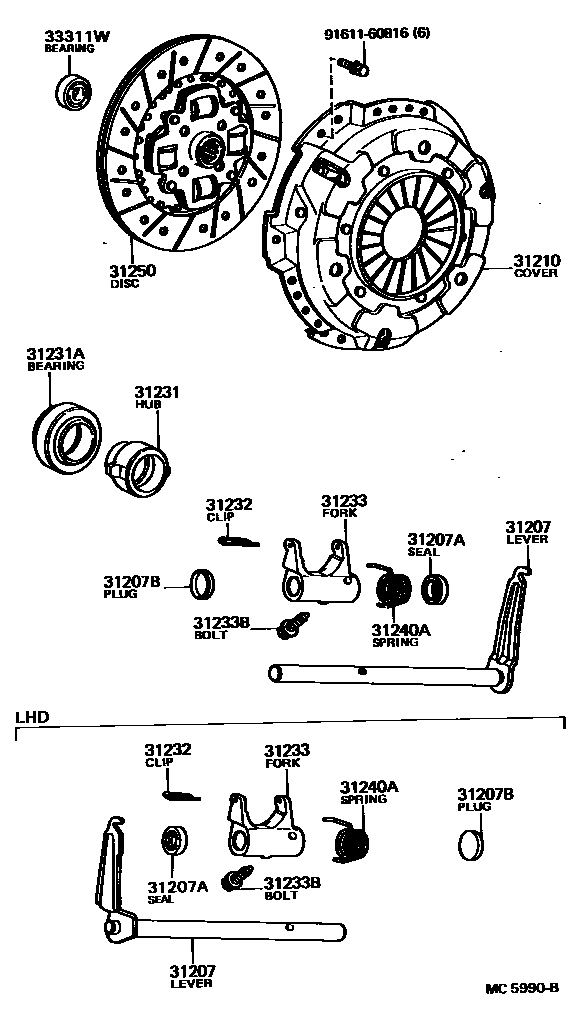 33311W
BEARING

91611-60816 (6)

31250
DISC

31210
COVER

31231A
BEARING

31231
HUB

31232
CLIP

31233
FORK

31207A
SEAL

31207
LEVER

31207B
PLUG

31233B
BOLT

31240A
SPRING

LHD

31232
CLIP

31233
FORK

31240A
SPRING

31207B
PLUG

31207A
SEAL

31233B
BOLT

31207
LEVER

MC 5990-B