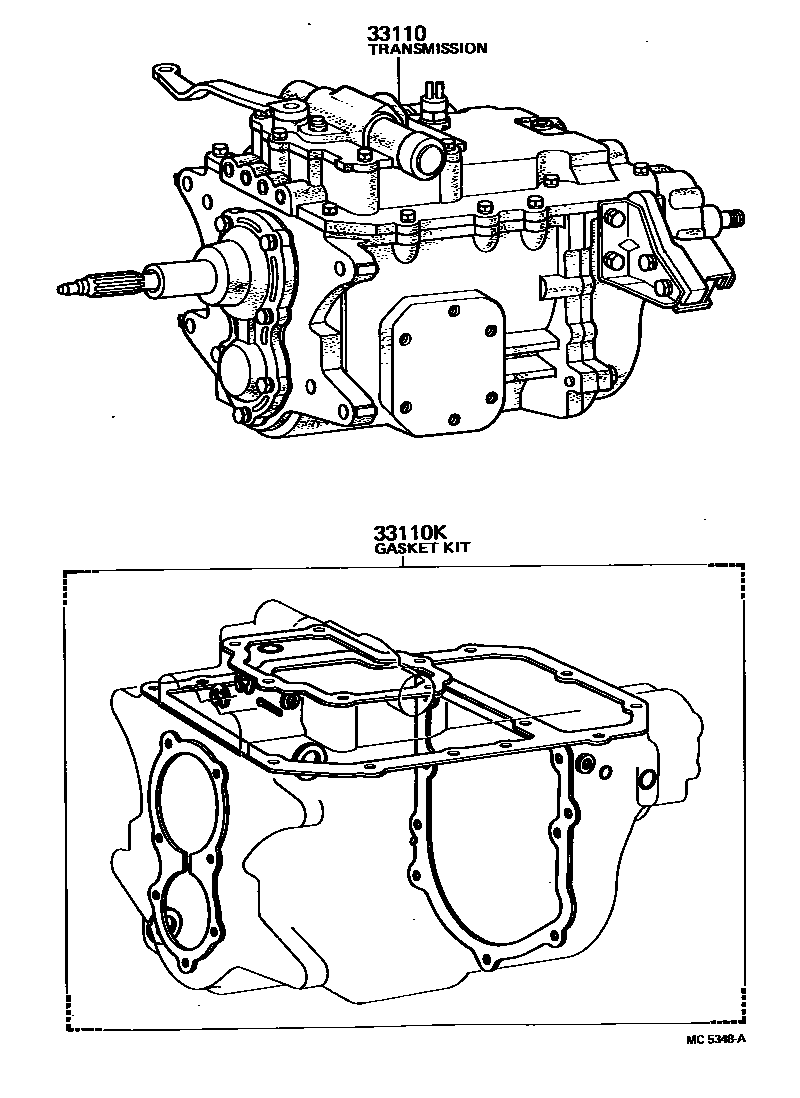 33110
TRANSMISSION

33110K
GASKET KIT

MC 5348-A