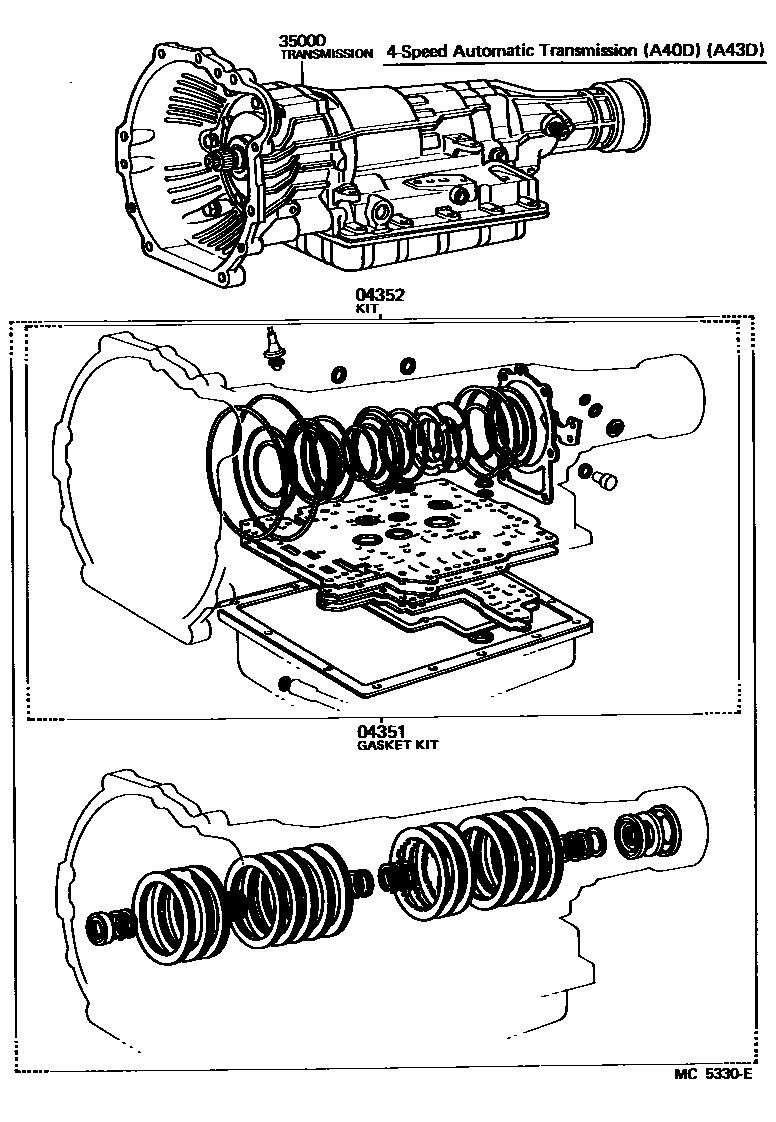 35000
TRANSMISSION

4-Speed Automatic Transmission (A40D) (A43D)

04352
KIT

04351
GASKET KIT

MC 5330-E