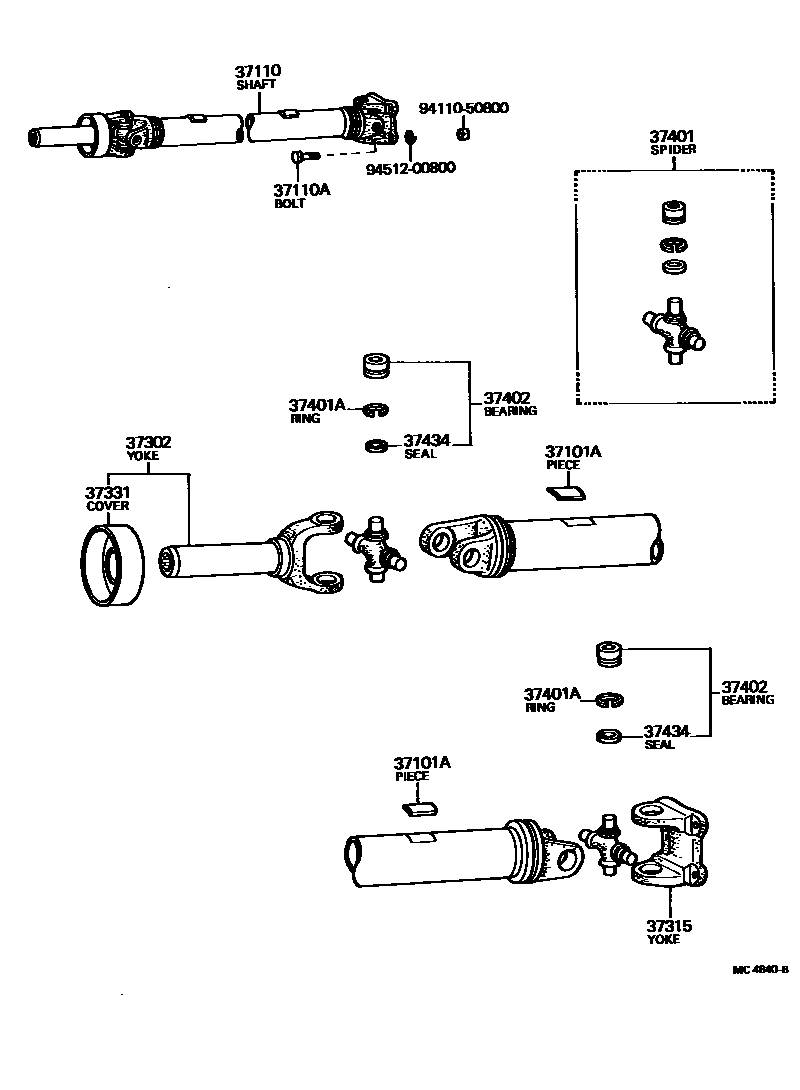 37110
SHAFT

94110-50800

94512-00800

37110A
BOLT

37401
SPIDER

37401A
RING

37402
BEARING

37434
SEAL

37302
YOKE

37331
COVER

37101A
PIECE

37401A
RING

37402
BEARING

37434
SEAL

37101A
PIECE

37315
YOKE

MC 4840-B