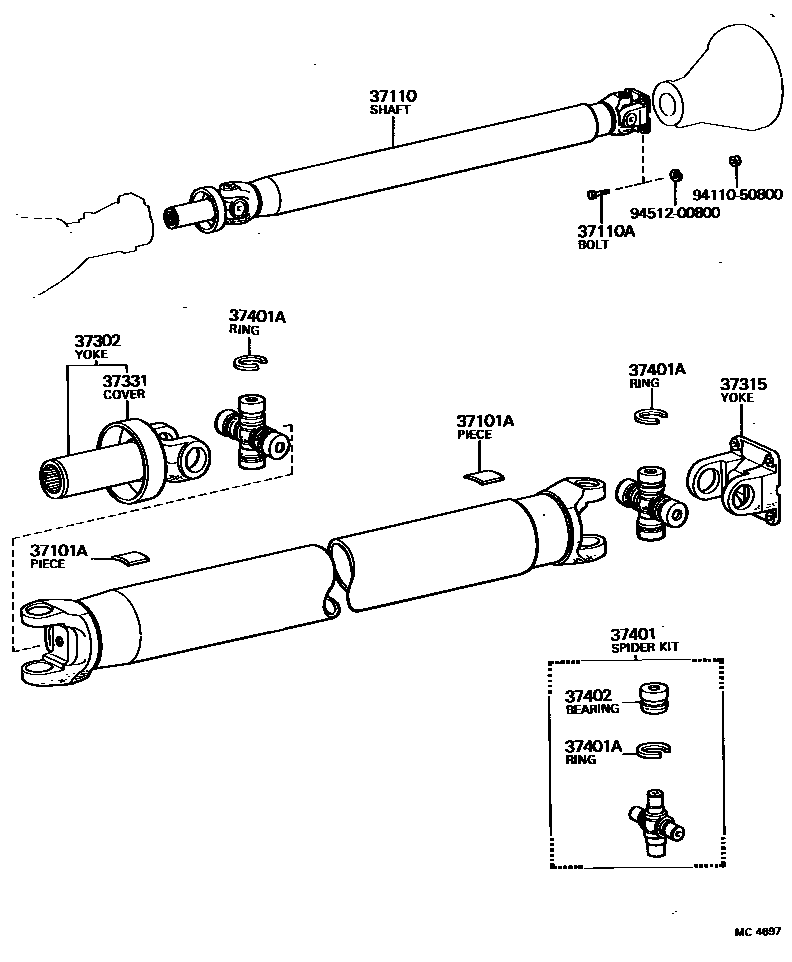 37110
SHAFT

94110-50800
94512-00800
37110A
BOLT

37302
YOKE
37331
COVER

37401A
RING

37101A
PIECE

37401A
RING

37315
YOKE

37101A
PIECE

37401
SPIDER KIT
37402
BEARING
37401A
RING

MC 4697