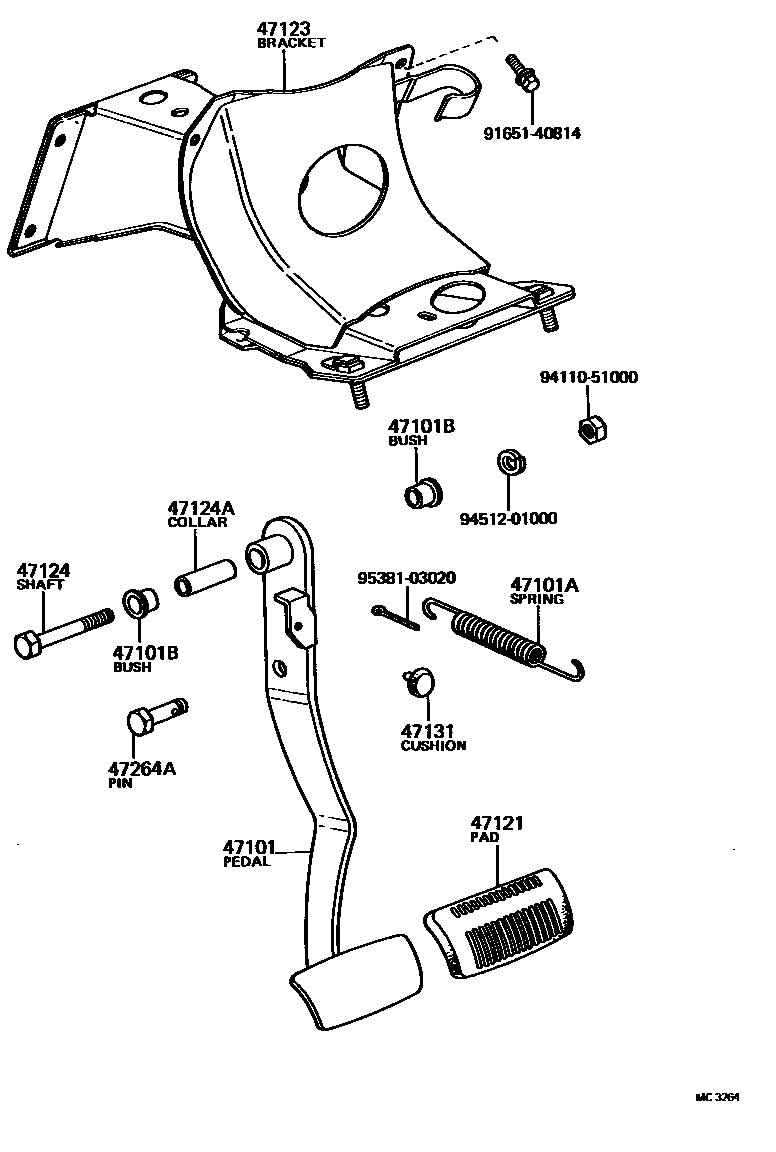 47123
BRACKET

91651-40814

94110-51000

47101B
BUSH

94512-01000

47124A
COLLAR

47124
SHAFT

47101B
BUSH

95381-03020

47101A
SPRING

47131
CUSHION

47264A
PIN

47101
PEDAL

47121
PAD

MC 3264