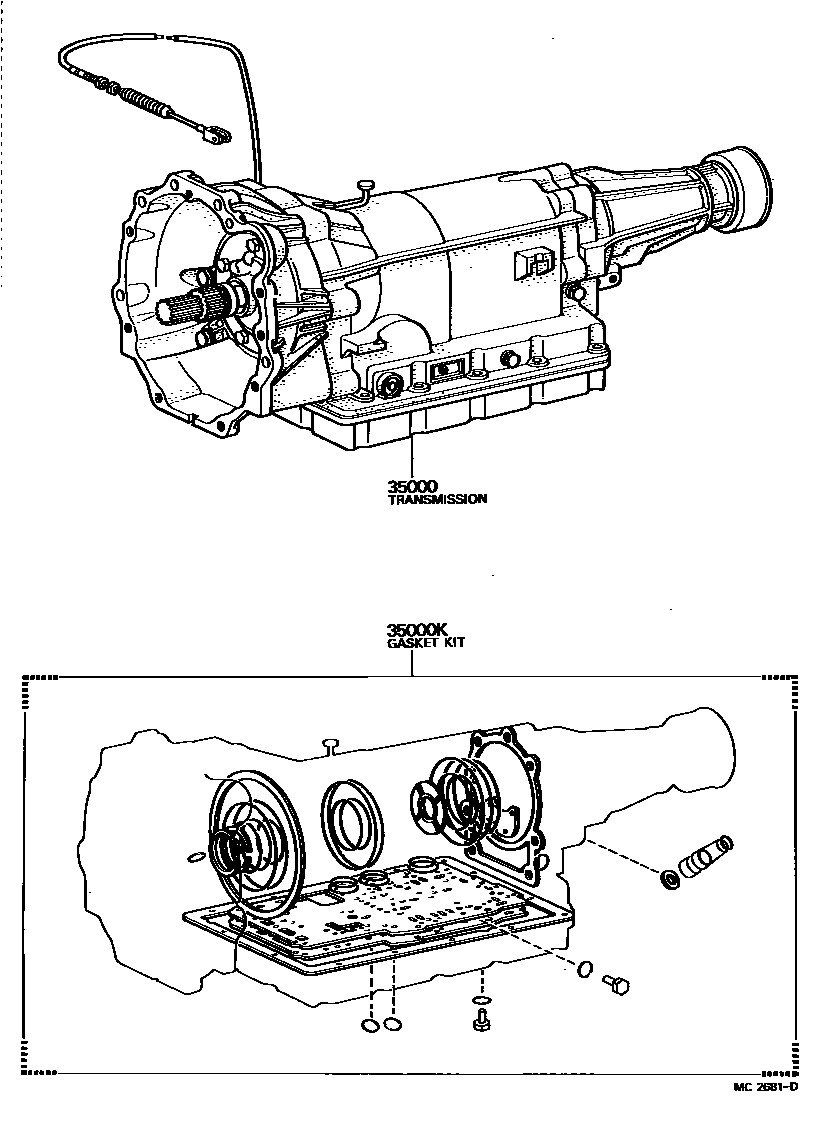 35000
TRANSMISSION

35000K
GASKET KIT

MC 2681-D