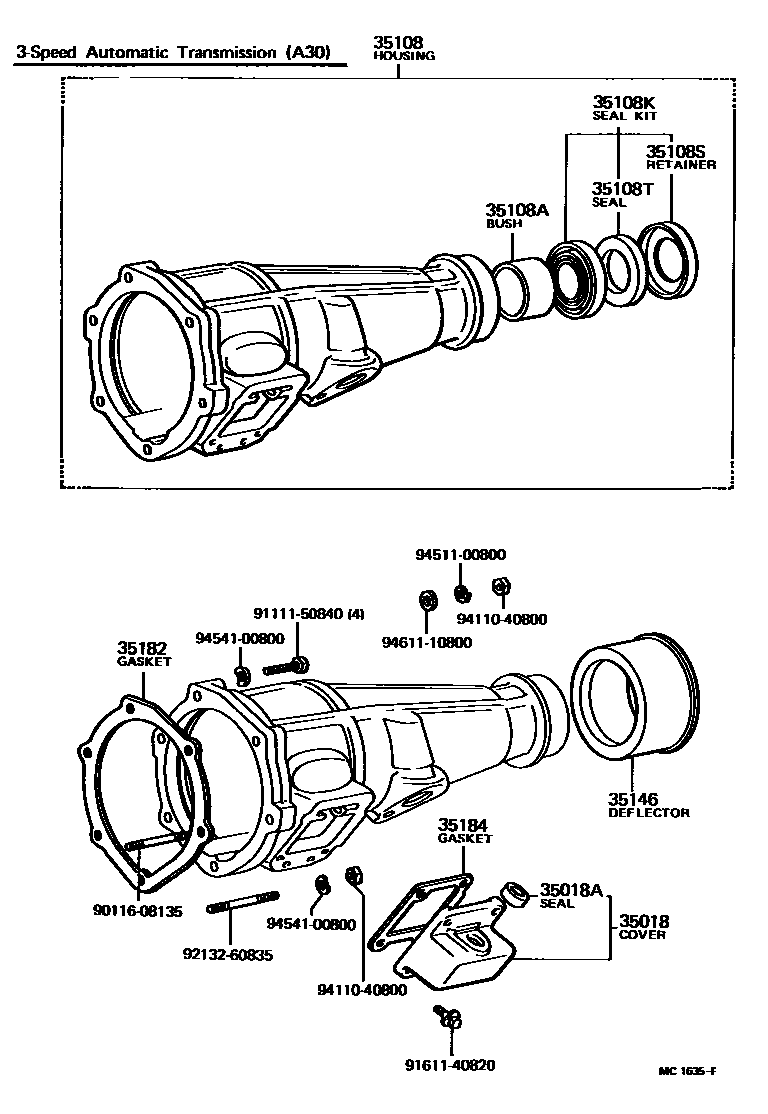 3-Speed Automatic Transmission (A30)

35108
HOUSING

35108K
SEAL KIT

35108S
RETAINER

35108T
SEAL

35108A
BUSH

94511-00800

94110-40800

94611-10800

91111-50840 (4)

94541-00800

35182
GASKET

35146
DEFLECTOR

35184
GASKET

35018A
SEAL

35018
COVER

90116-08135

94541-00800

92132-60835

94110-40800

91611-40820

MC 1635-F