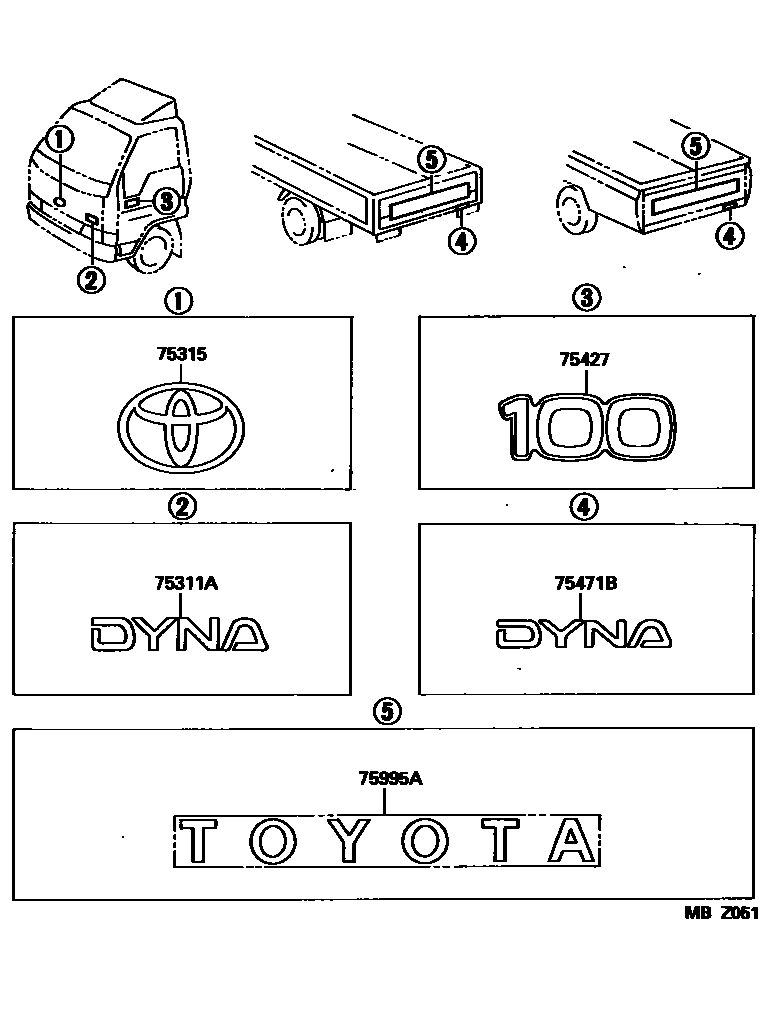 1
3
2
5
4
5
4

1
75315

3
75427
100

2
75311A
DYNA

4
75471B
DYNA

5
75995A
TOYOTA

MB Z061